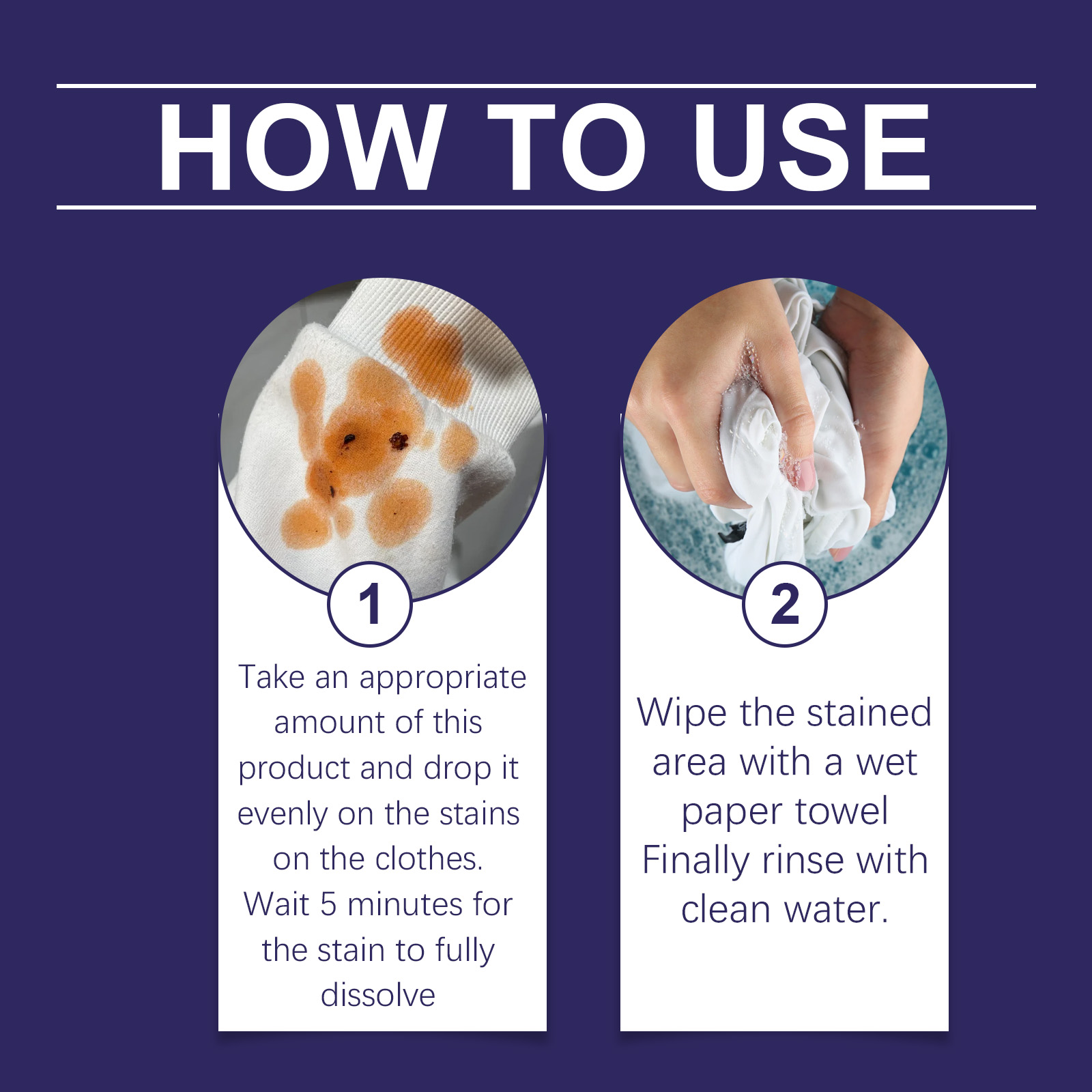 HOW TO USE

1

Take an appropriate amount of this product and drop it evenly on the stains on the clothes. Wait 5 minutes for the stain to fully dissolve

2

Wipe the stained area with a wet paper towel Finally rinse with clean water.