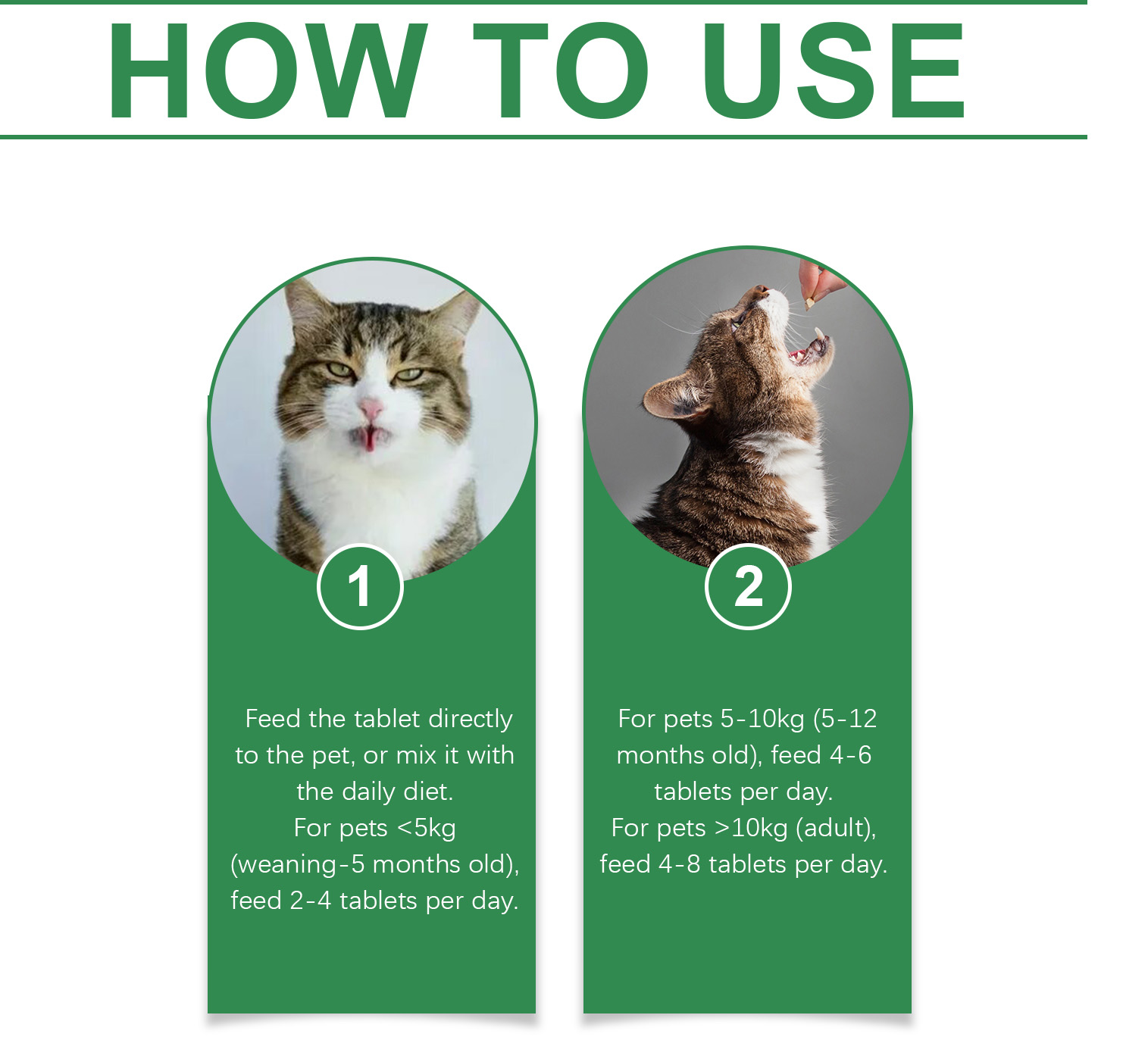 HOW TO USE

1

Feed the tablet directly to the pet, or mix it with the daily diet.
For pets <5kg (weaning-5 months old), feed 2-4 tablets per day.

2

For pets 5-10kg (5-12 months old), feed 4-6 tablets per day.
For pets >10kg (adult), feed 4-8 tablets per day.