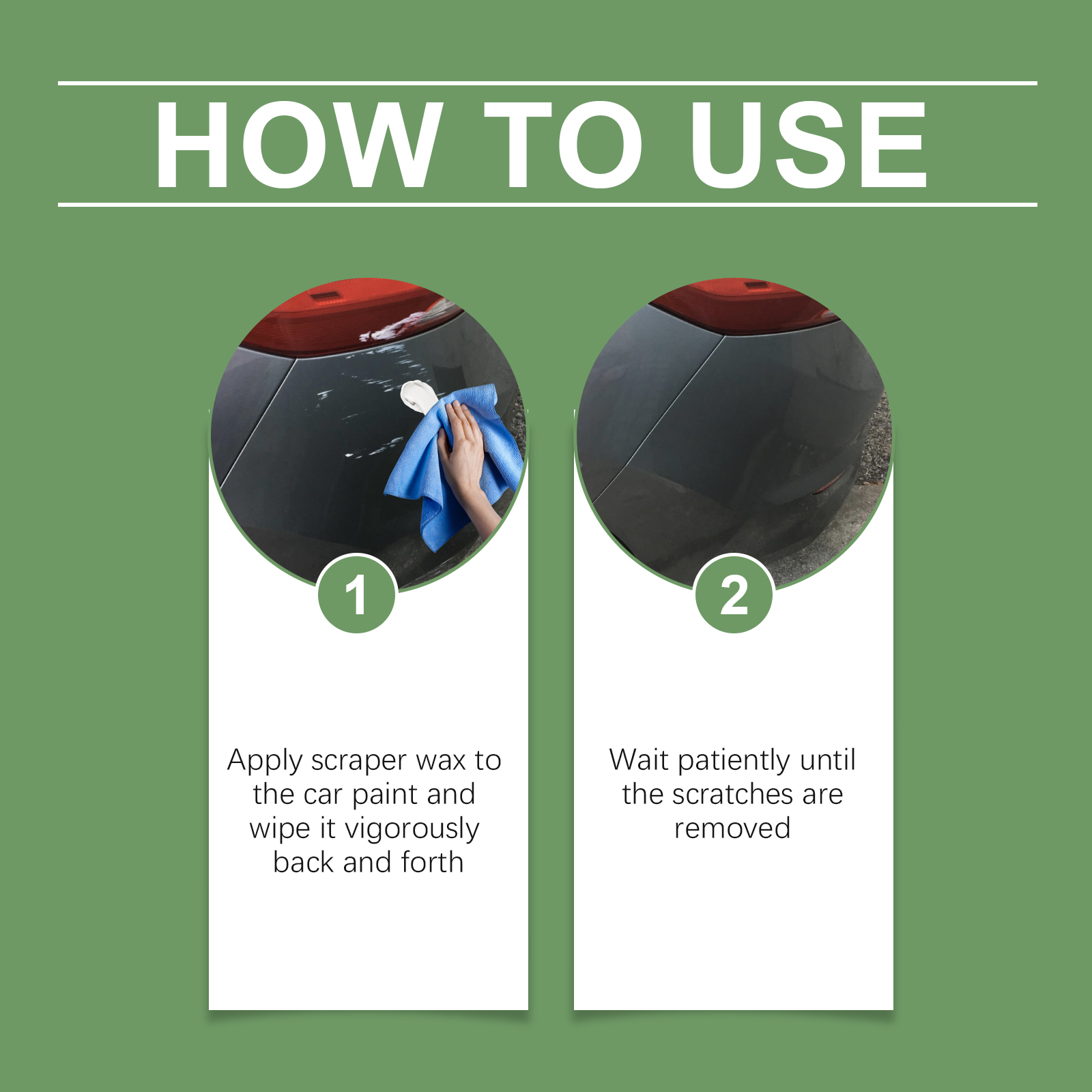 HOW TO USE

1

Apply scraper wax to the car paint and wipe it vigorously back and forth

2

Wait patiently until the scratches are removed