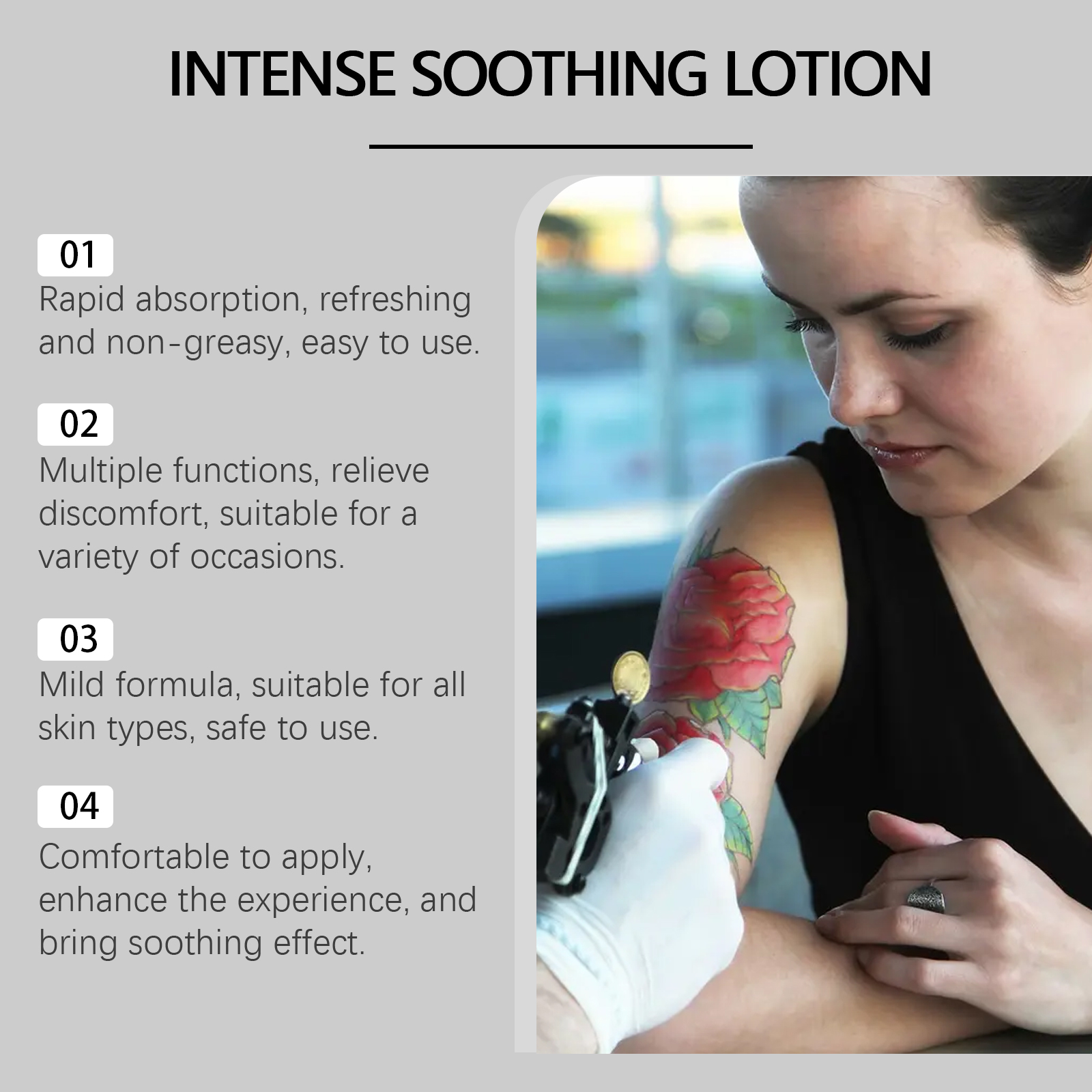 INTENSE SOOTHING LOTION

01
Rapid absorption, refreshing and non-greasy, easy to use.

02
Multiple functions, relieve discomfort, suitable for a variety of occasions.

03
Mild formula, suitable for all skin types, safe to use.

04
Comfortable to apply, enhance the experience, and bring soothing effect.