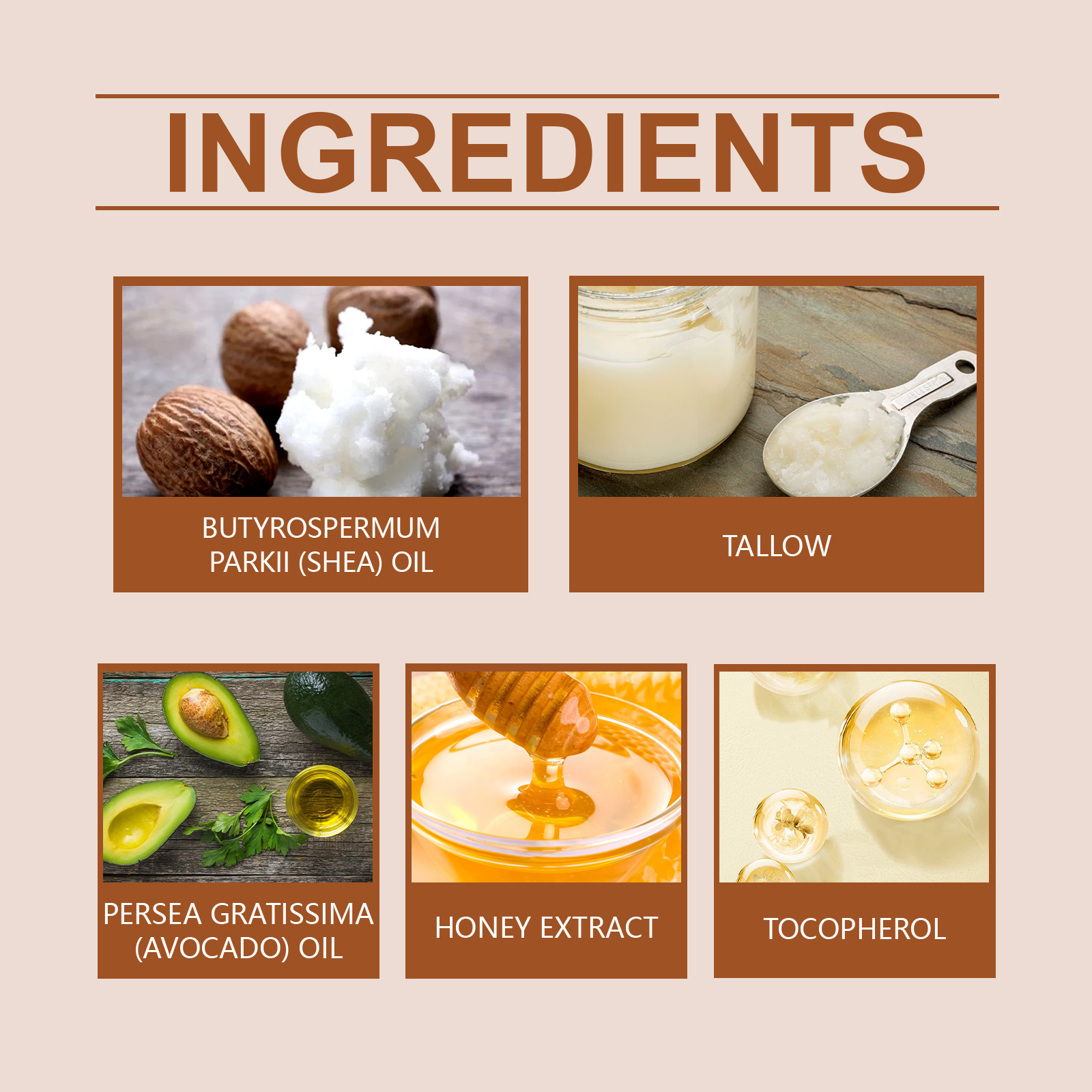 INGREDIENTS

BUTYROSPERMUM PARKII (SHEA) OIL

TALLOW

PERSEA GRATISSIMA (AVOCADO) OIL

HONEY EXTRACT

TOCOPHEROL