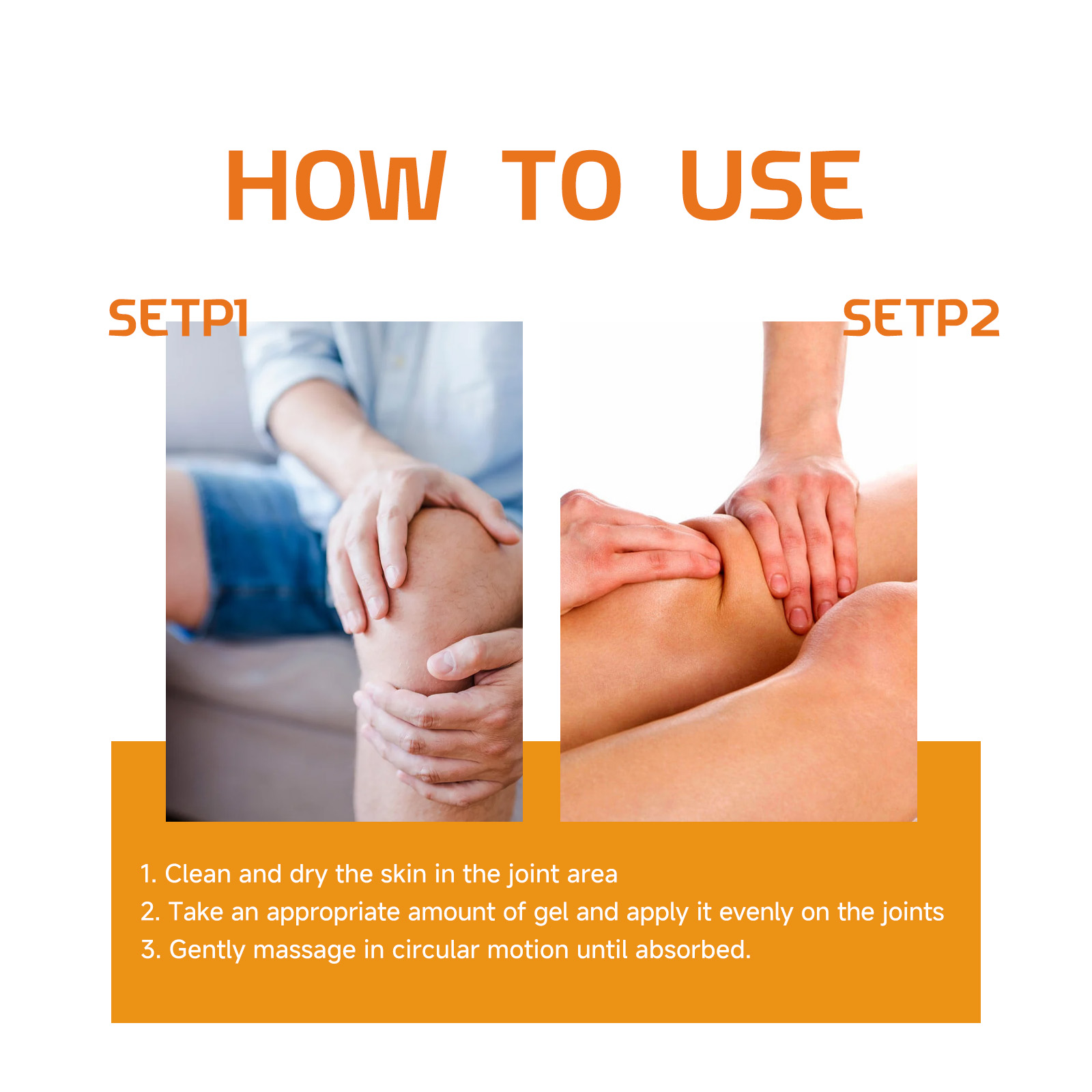 HOW TO USE

SETP1

SETP2

1. Clean and dry the skin in the joint area
2. Take an appropriate amount of gel and apply it evenly on the joints
3. Gently massage in circular motion until absorbed.