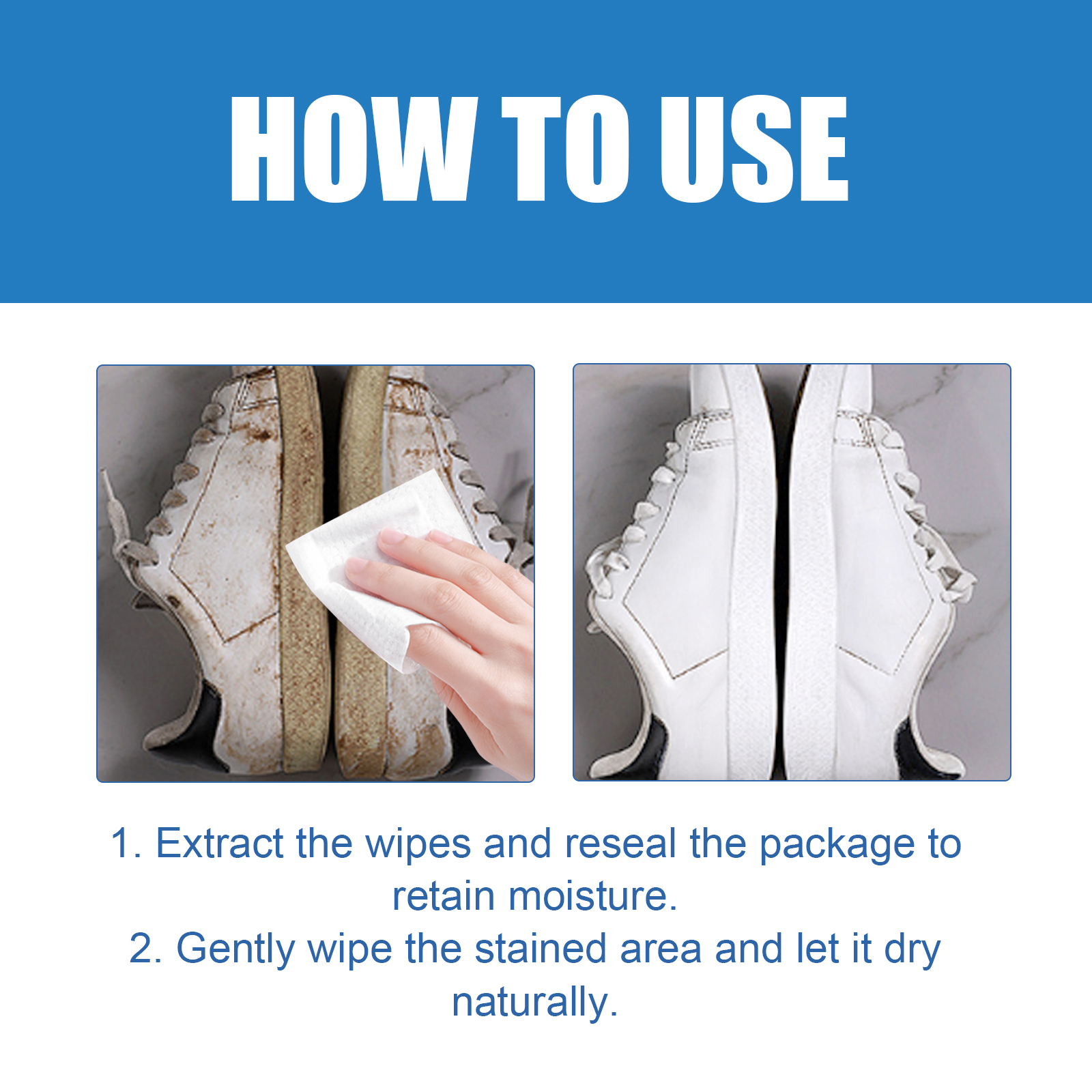 HOW TO USE

1. Extract the wipes and reseal the package to retain moisture.
2. Gently wipe the stained area and let it dry naturally.