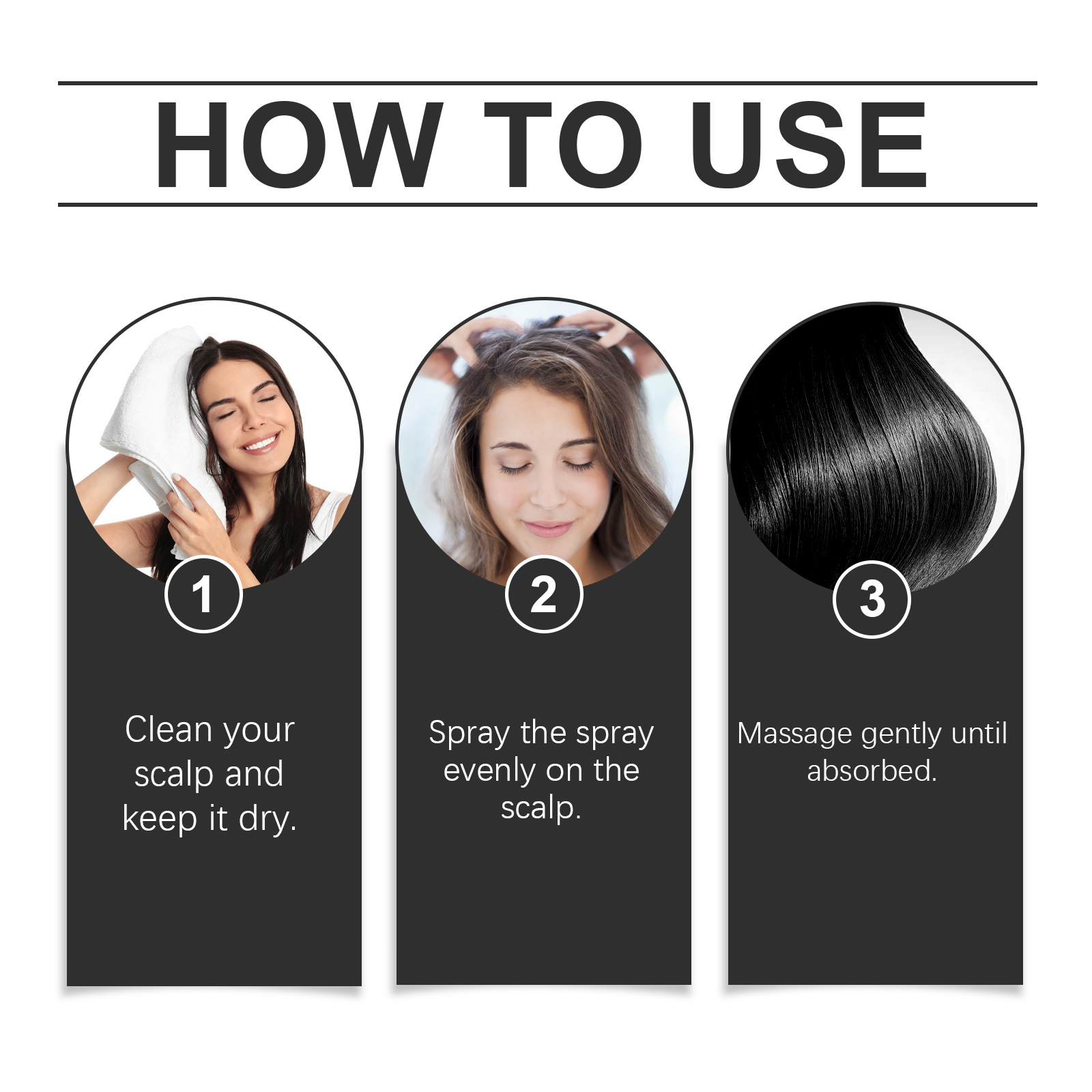 HOW TO USE

1

Clean your scalp and keep it dry.

2

Spray the spray evenly on the scalp.

3

Massage gently until absorbed.