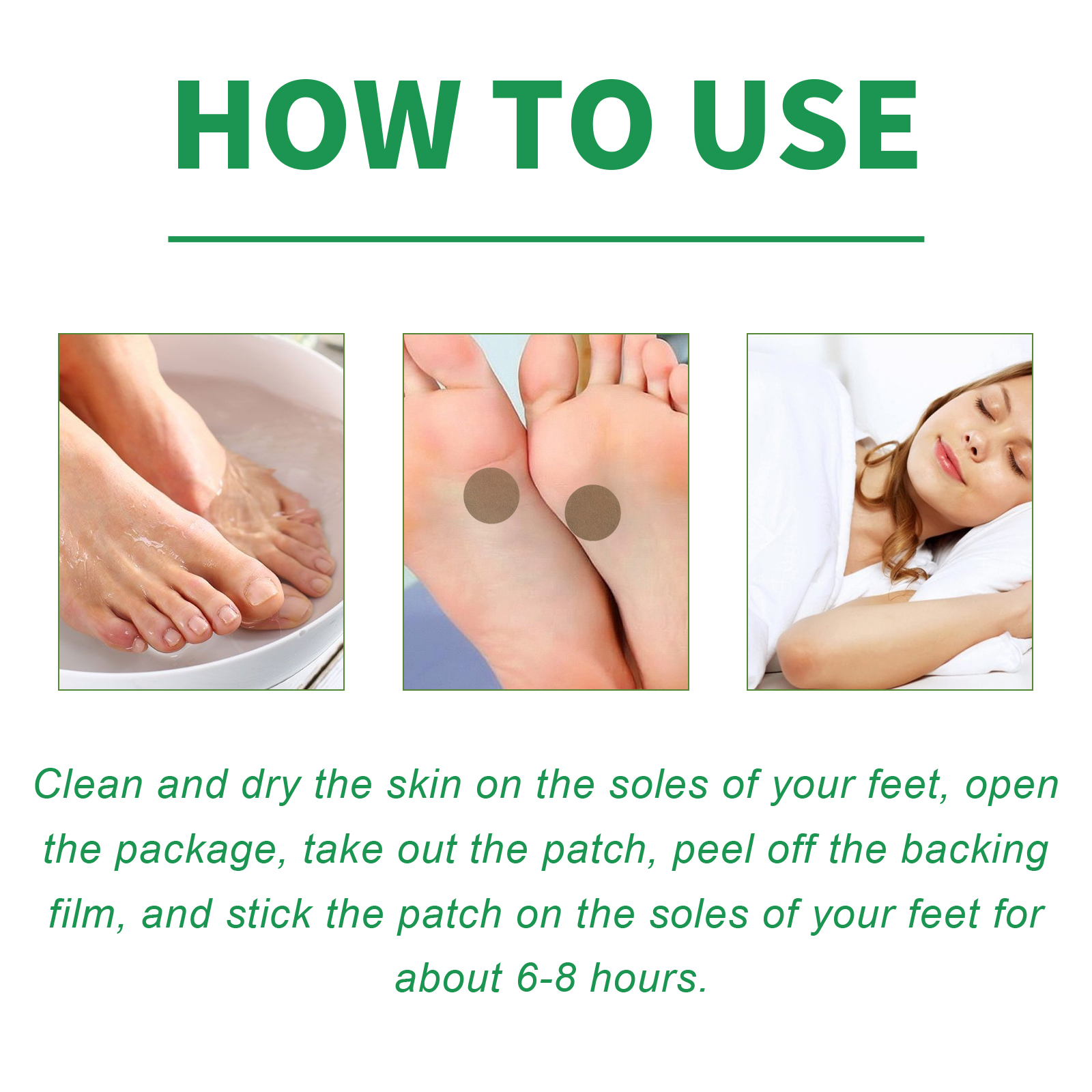 HOW TO USE

Clean and dry the skin on the soles of your feet, open the package, take out the patch, peel off the backing film, and stick the patch on the soles of your feet for about 6-8 hours.