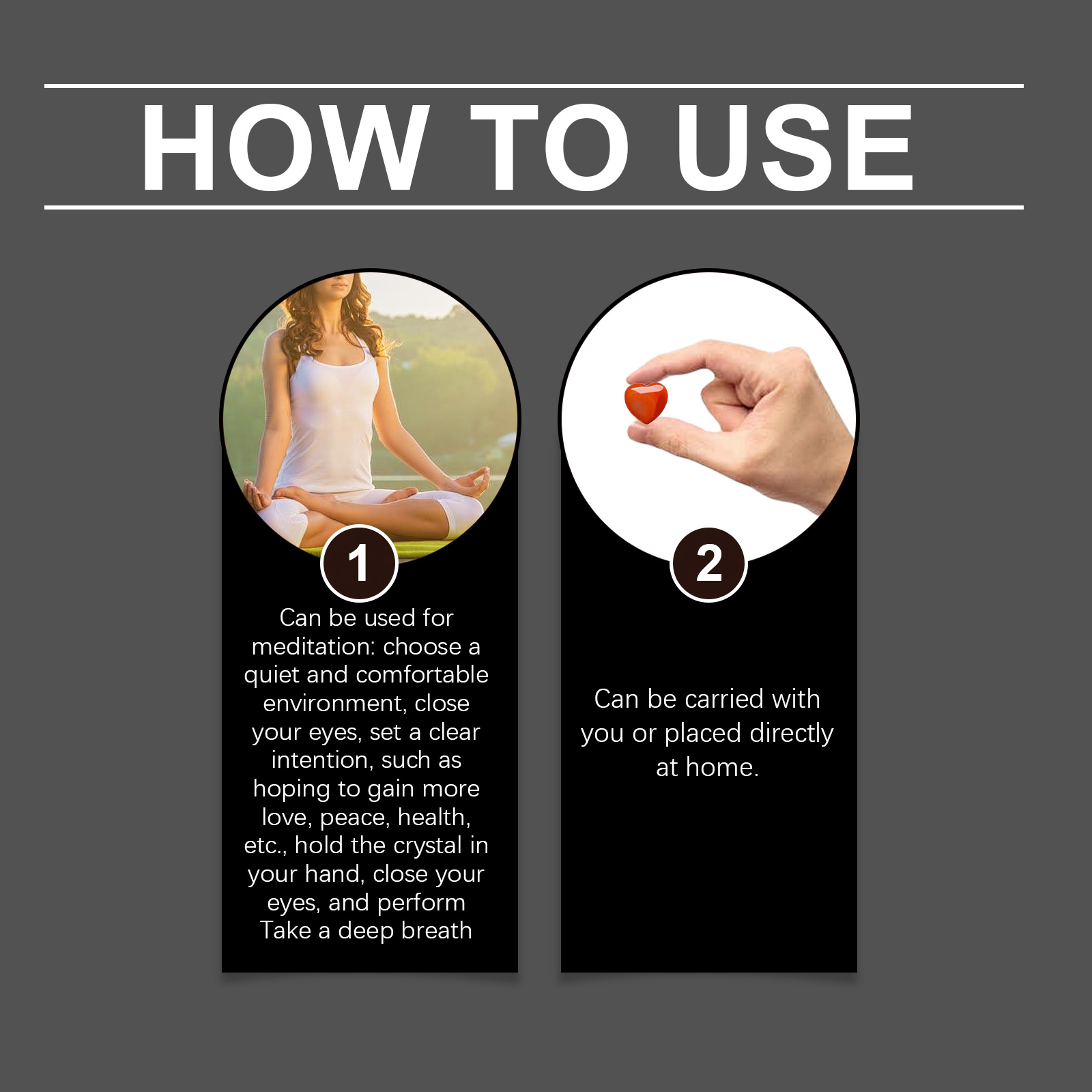 HOW TO USE

1

Can be used for meditation: choose a quiet and comfortable environment, close your eyes, set a clear intention, such as hoping to gain more love, peace, health, etc., hold the crystal in your hand, close your eyes, and perform Take a deep breath

2

Can be carried with you or placed directly at home.