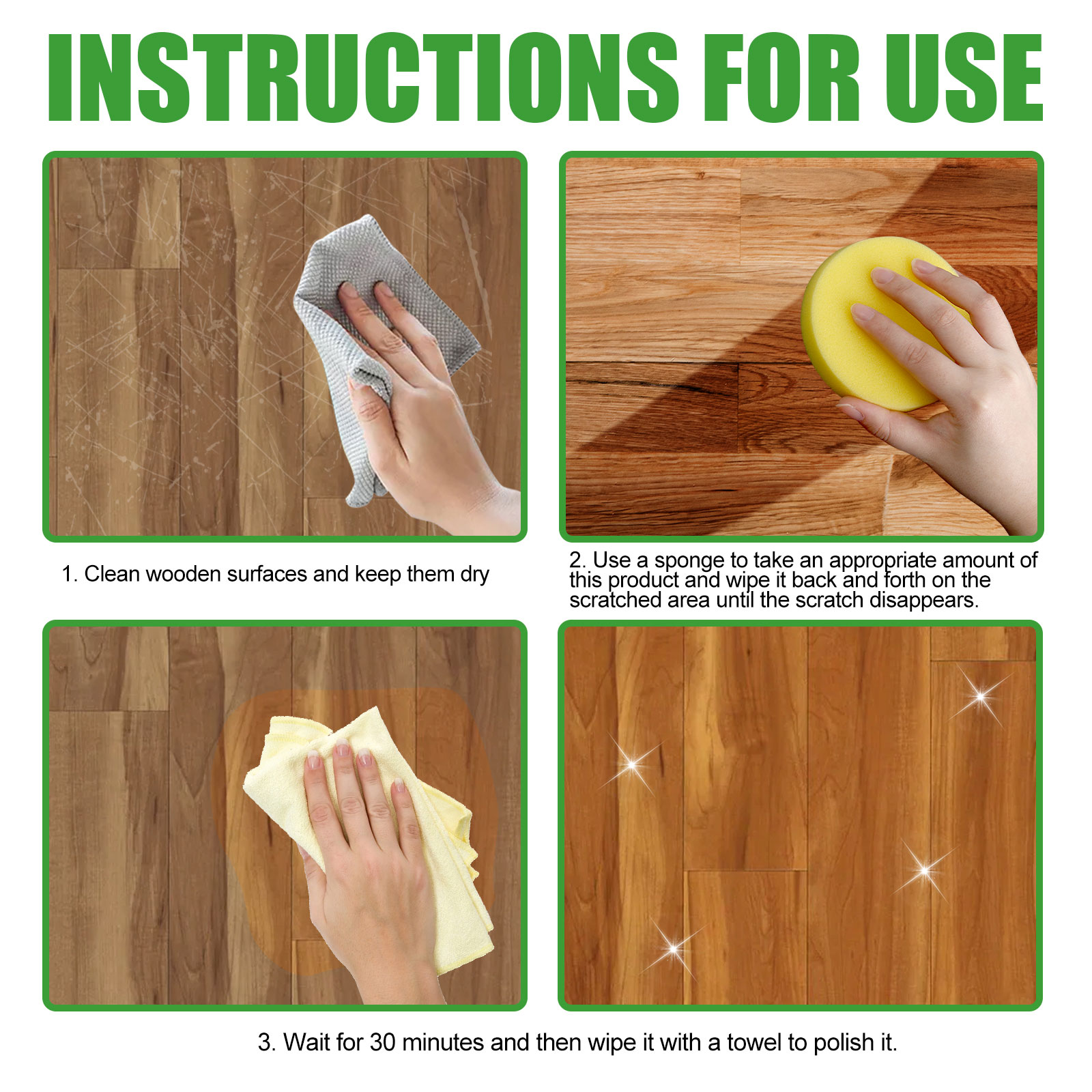 INSTRUCTIONS FOR USE

1. Clean wooden surfaces and keep them dry

2. Use a sponge to take an appropriate amount of this product and wipe it back and forth on the scratched area until the scratch disappears.

3. Wait for 30 minutes and then wipe it with a towel to polish it.