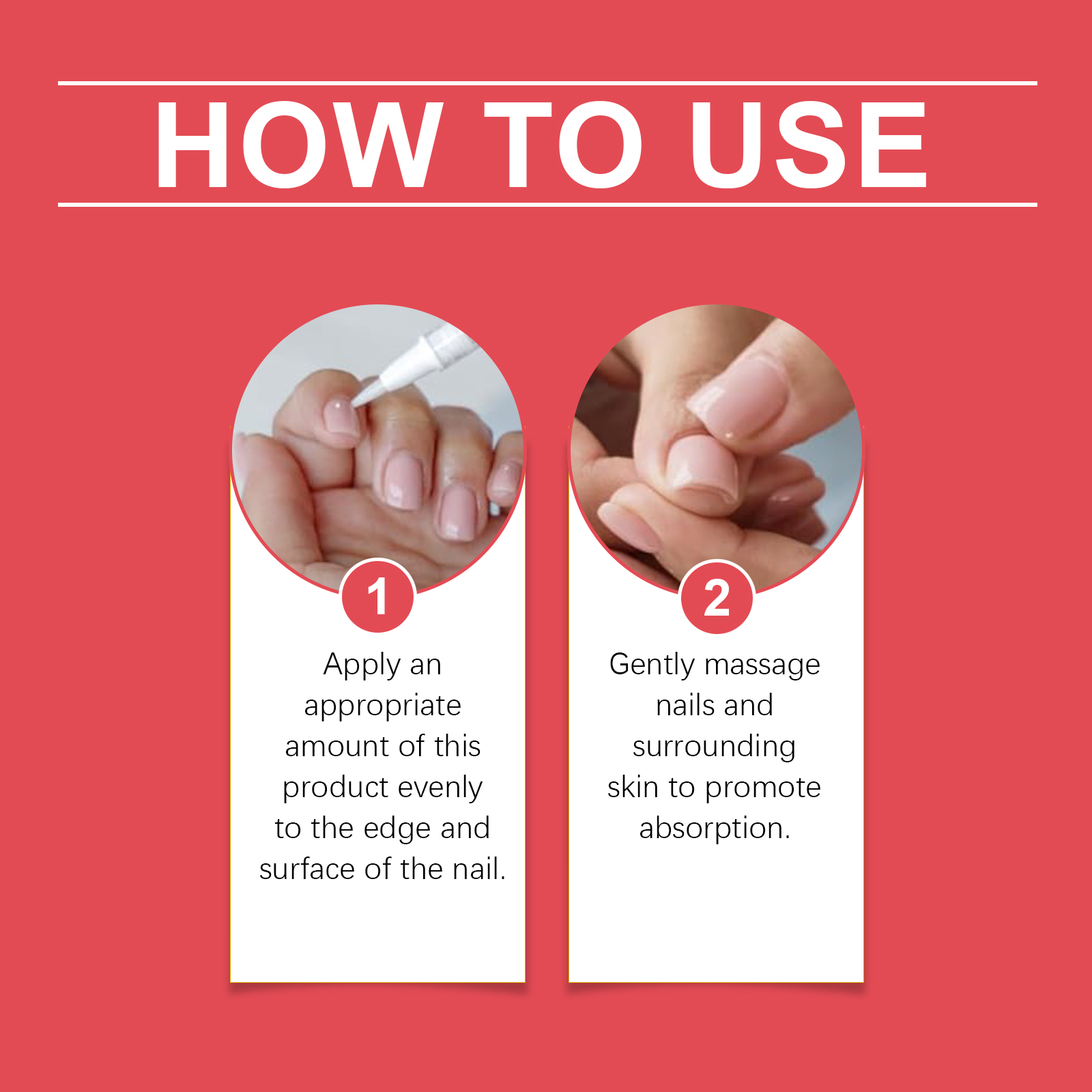 HOW TO USE

1

Apply an appropriate amount of this product evenly to the edge and surface of the nail.

2

Gently massage nails and surrounding skin to promote absorption.