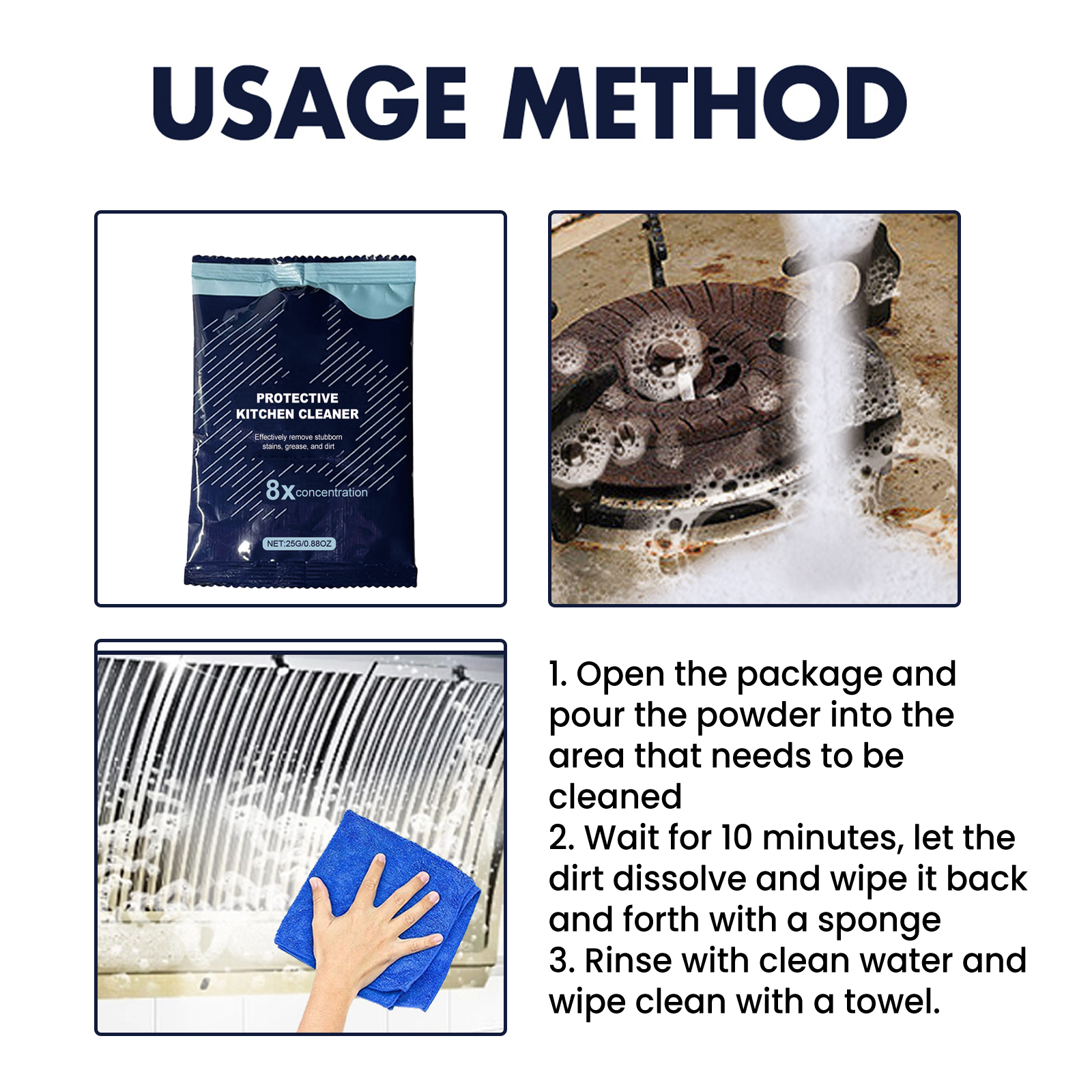 USAGE METHOD

PROTECTIVE KITCHEN CLEANER

Effectively remove stubborn stains, grease, and dirt

8x concentration

NET:25G/0.88OZ

1. Open the package and pour the powder into the area that needs to be cleaned
2. Wait for 10 minutes, let the dirt dissolve and wipe it back and forth with a sponge
3. Rinse with clean water and wipe clean with a towel.