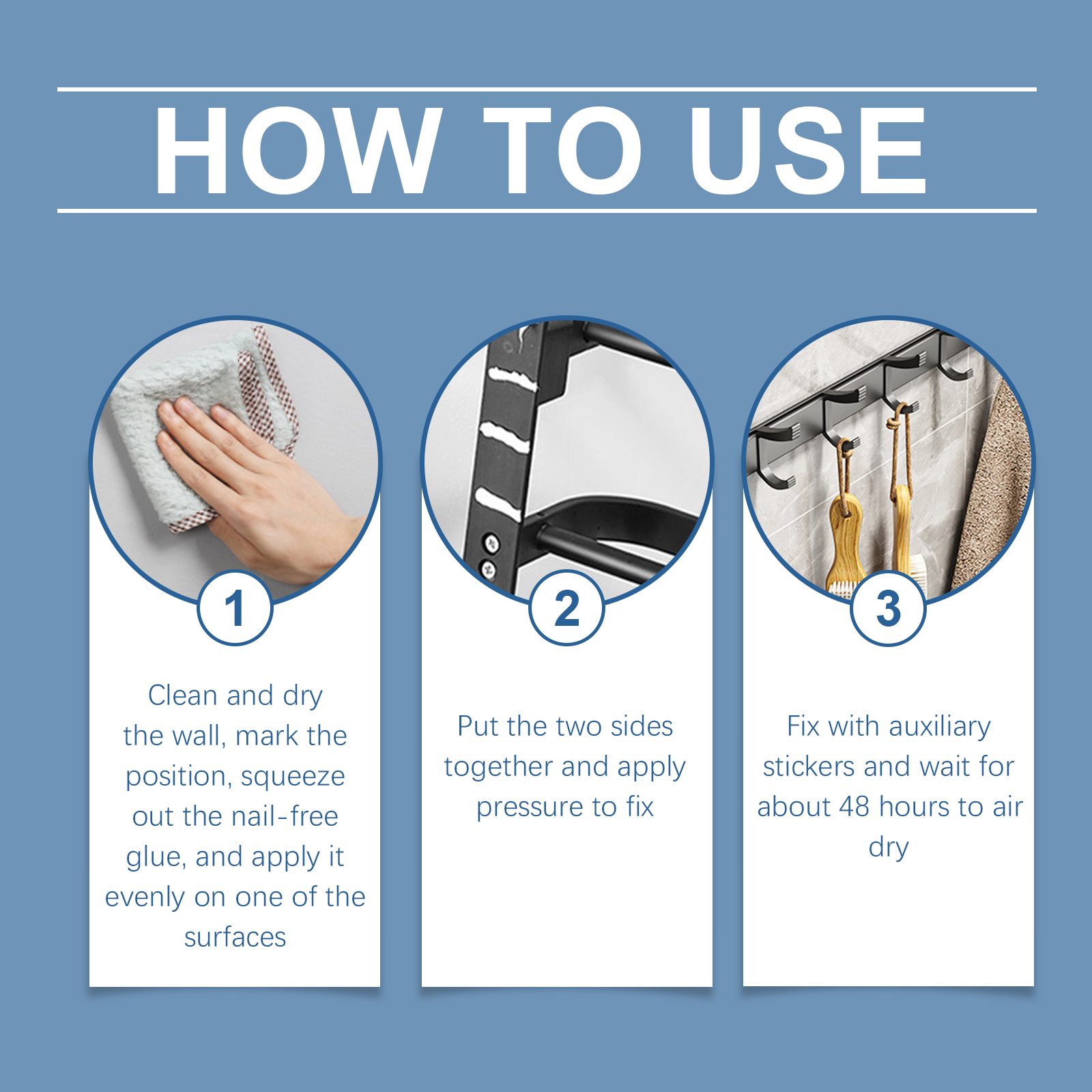 HOW TO USE

1

Clean and dry the wall, mark the position, squeeze out the nail-free glue, and apply it evenly on one of the surfaces

2

Put the two sides together and apply pressure to fix

3

Fix with auxiliary stickers and wait for about 48 hours to air dry