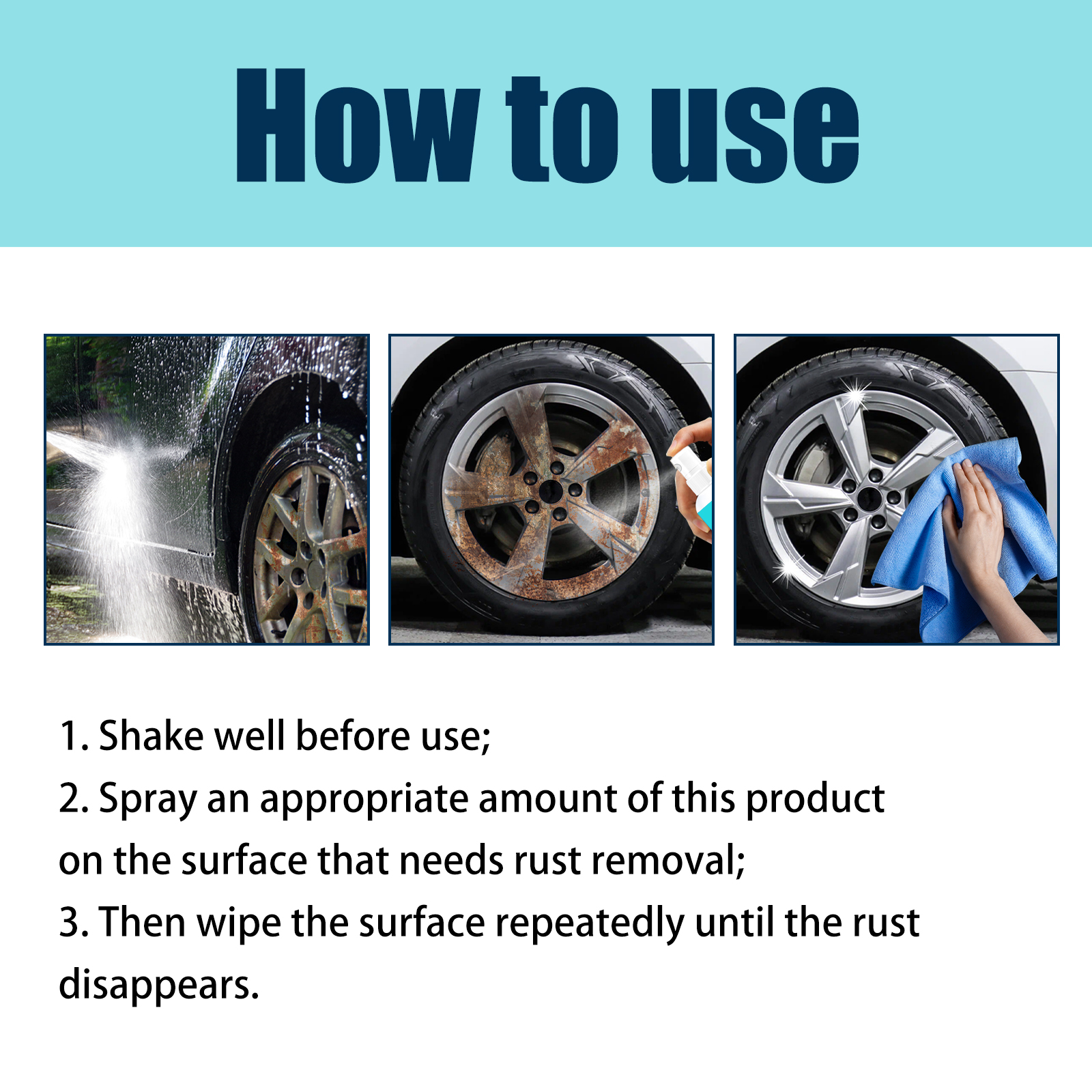 How to use

1. Shake well before use;
2. Spray an appropriate amount of this product on the surface that needs rust removal;
3. Then wipe the surface repeatedly until the rust disappears.