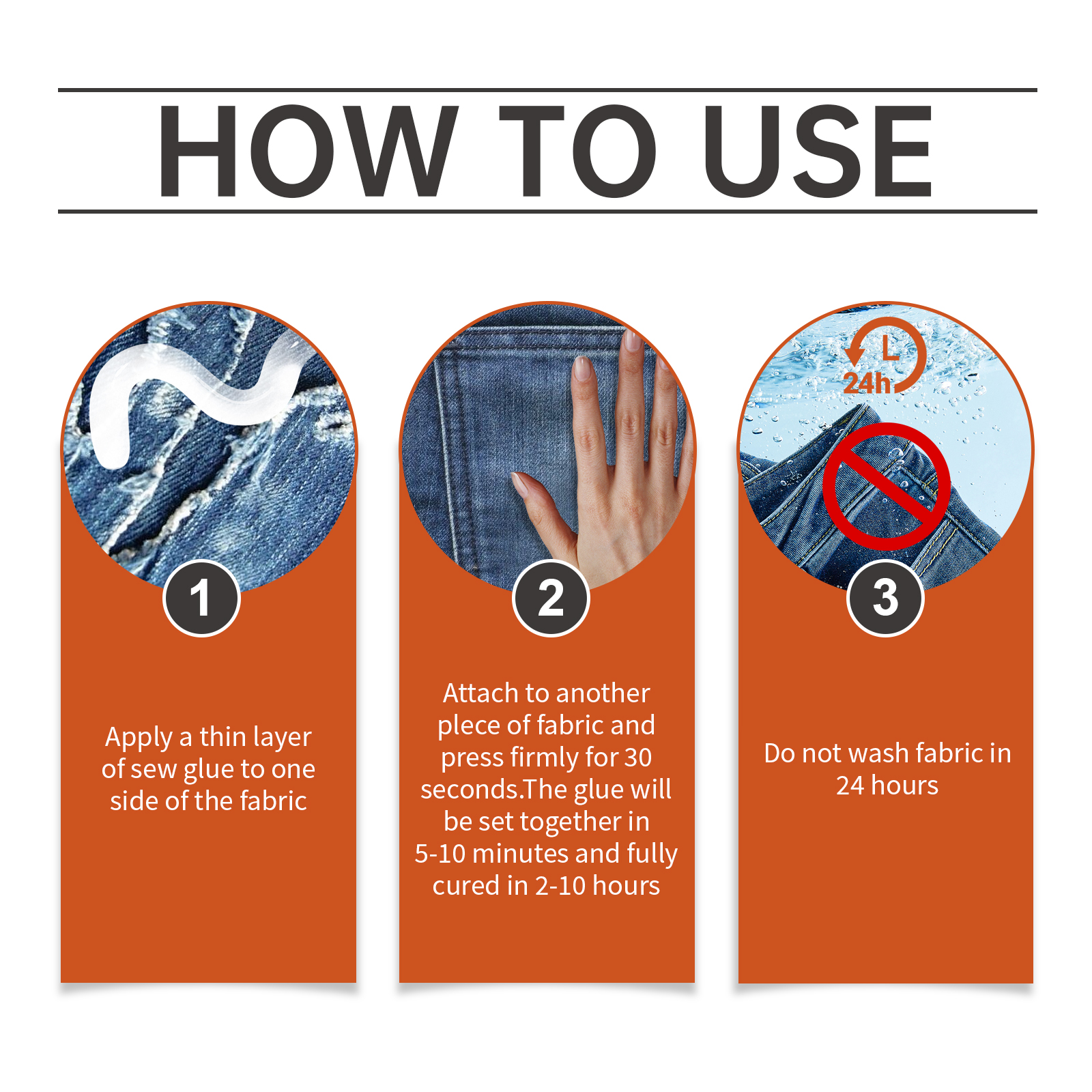 HOW TO USE

1

Apply a thin layer of sew glue to one side of the fabric

2

Attach to another plece of fabric and press firmly for 30 seconds.The glue will be set together in 5-10 minutes and fully cured in 2-10 hours

24h

3

Do not wash fabric in 24 hours