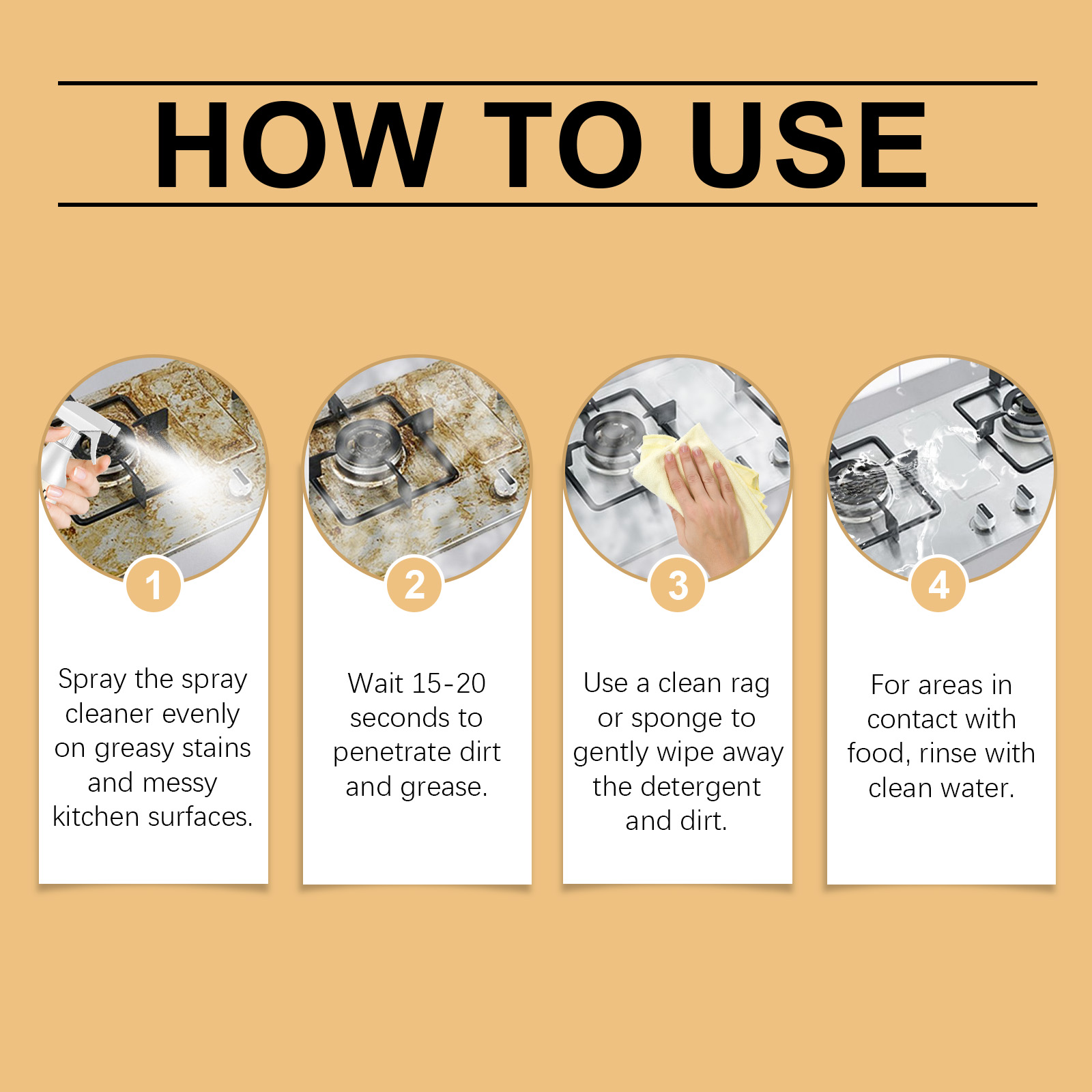 HOW TO USE

1

Spray the spray cleaner evenly on greasy stains and messy kitchen surfaces.

2

Wait 15-20 seconds to penetrate dirt and grease.

3

Use a clean rag or sponge to gently wipe away the detergent and dirt.

4

For areas in contact with food, rinse with clean water.