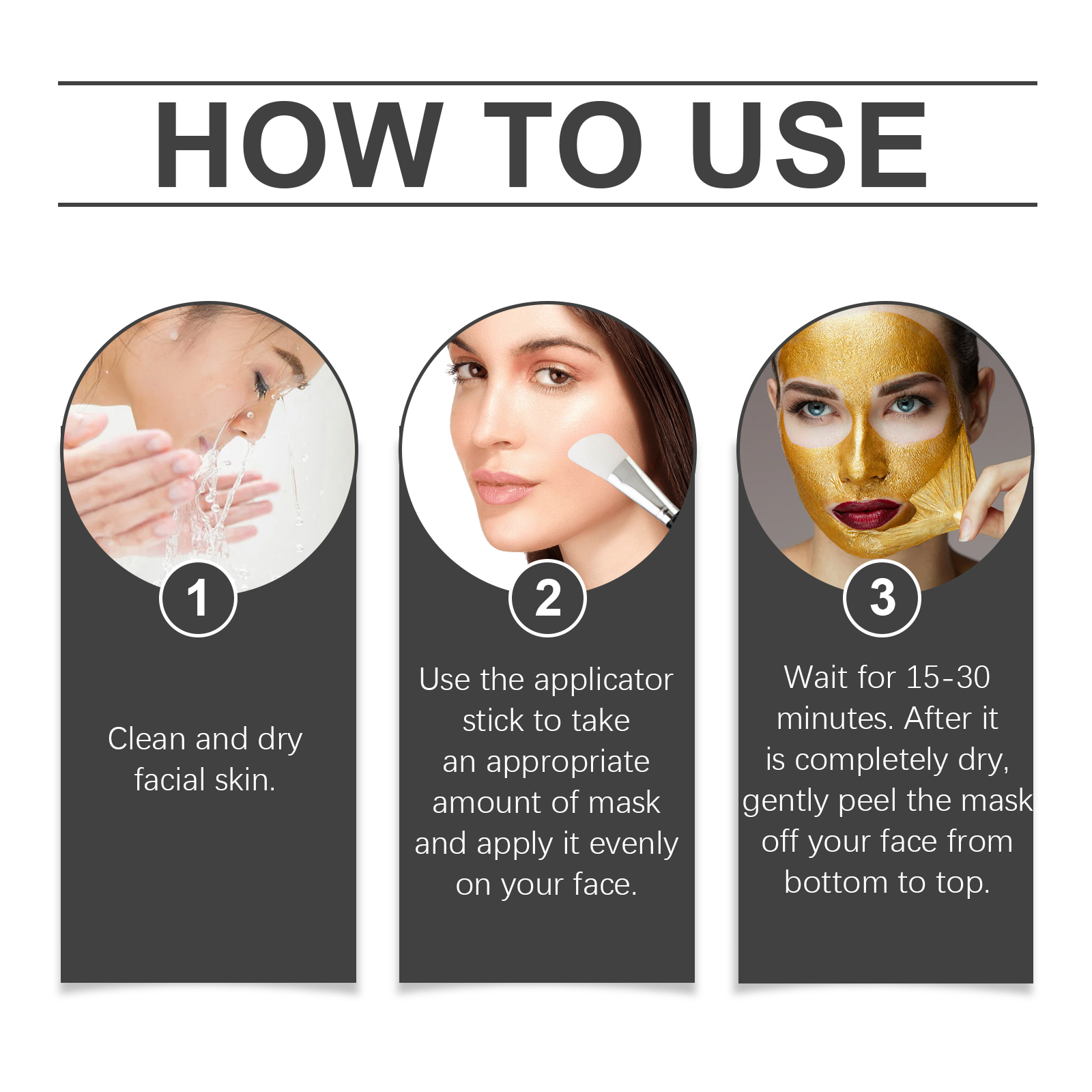 HOW TO USE

1

Clean and dry facial skin.

2

Use the applicator stick to take an appropriate amount of mask and apply it evenly on your face.

3

Wait for 15-30 minutes. After it is completely dry, gently peel the mask off your face from bottom to top.