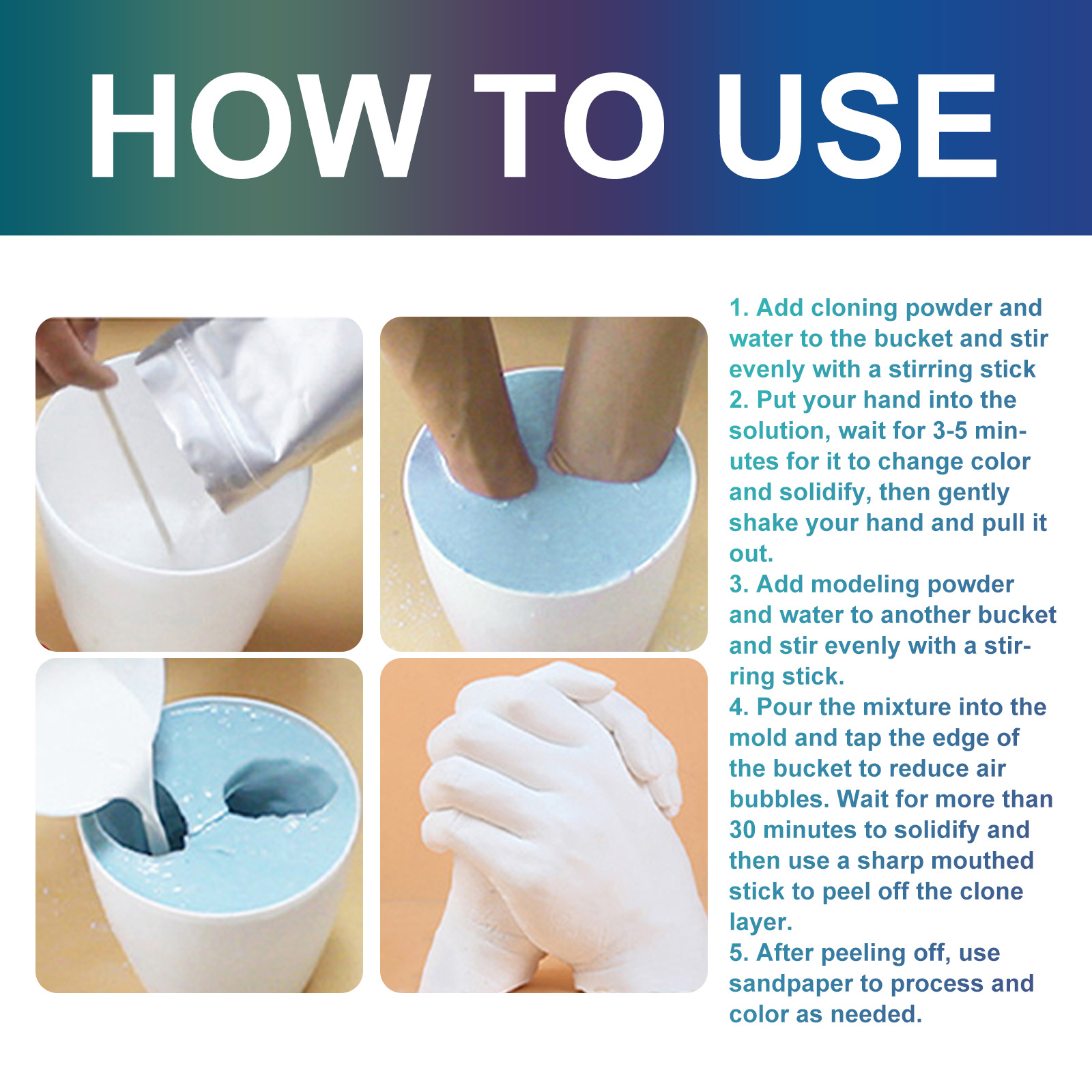 HOW TO USE

1. Add cloning powder and water to the bucket and stir evenly with a stirring stick
2. Put your hand into the solution, wait for 3-5 minutes for it to change color and solidify, then gently shake your hand and pull it out.
3. Add modeling powder and water to another bucket and stir evenly with a stirring stick.
4. Pour the mixture into the mold and tap the edge of the bucket to reduce air bubbles. Wait for more than 30 minutes to solidify and then use a sharp mouthed stick to peel off the clone layer.
5. After peeling off, use sandpaper to process and color as needed.