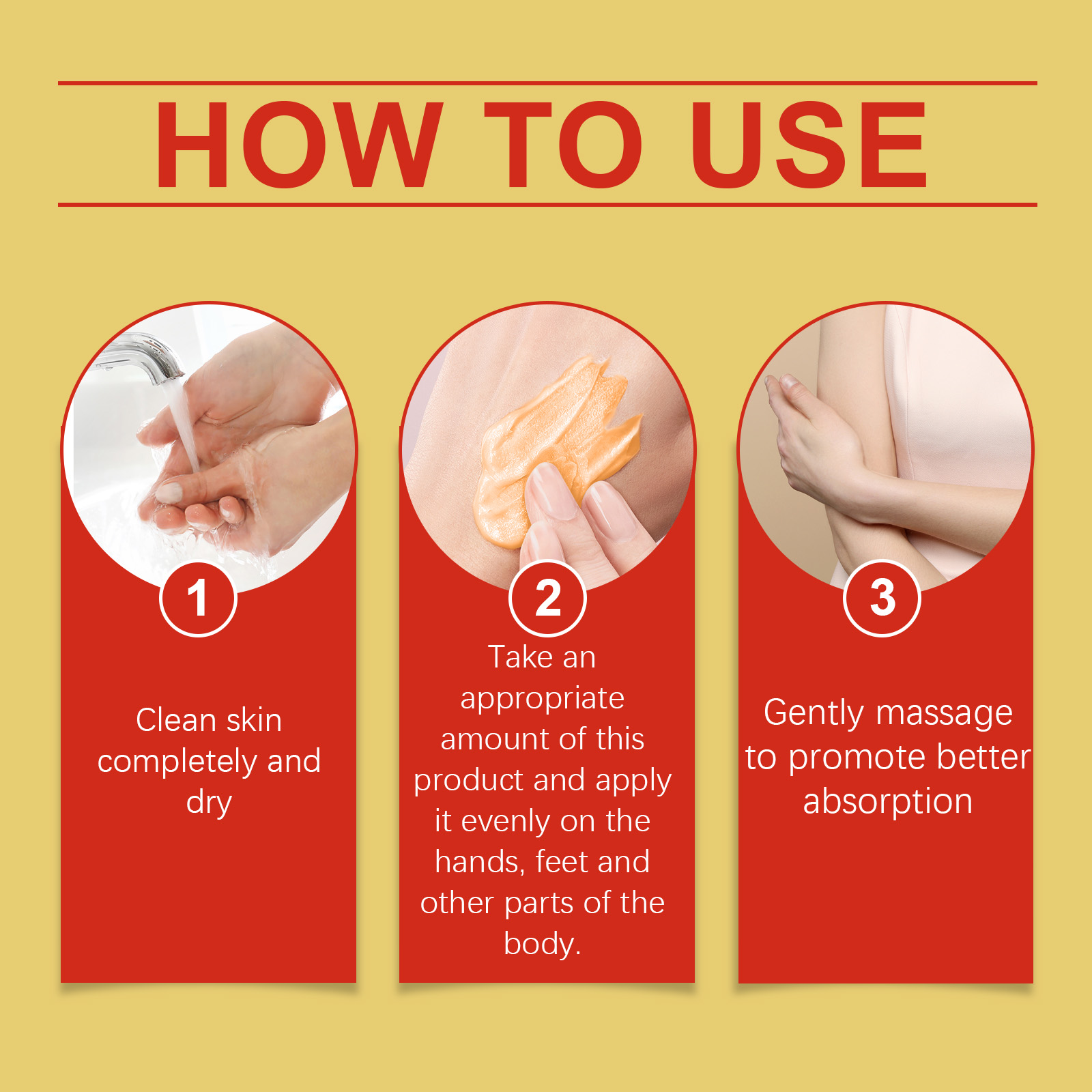 HOW TO USE

1

Clean skin completely and dry

2

Take an appropriate amount of this product and apply it evenly on the hands, feet and other parts of the body.

3

Gently massage to promote better absorption