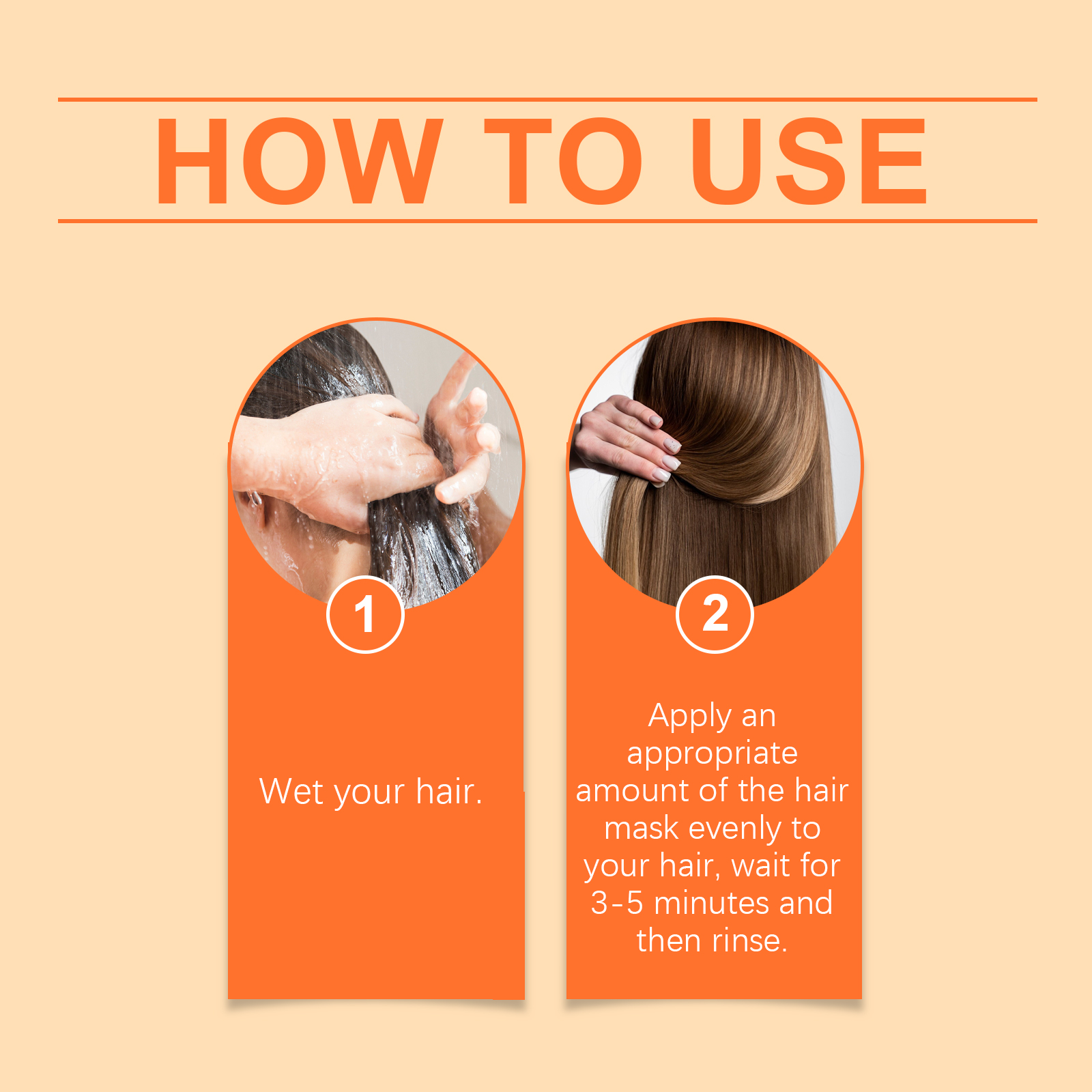 HOW TO USE

1

Wet your hair.

2

Apply an appropriate amount of the hair mask evenly to your hair, wait for 3-5 minutes and then rinse.