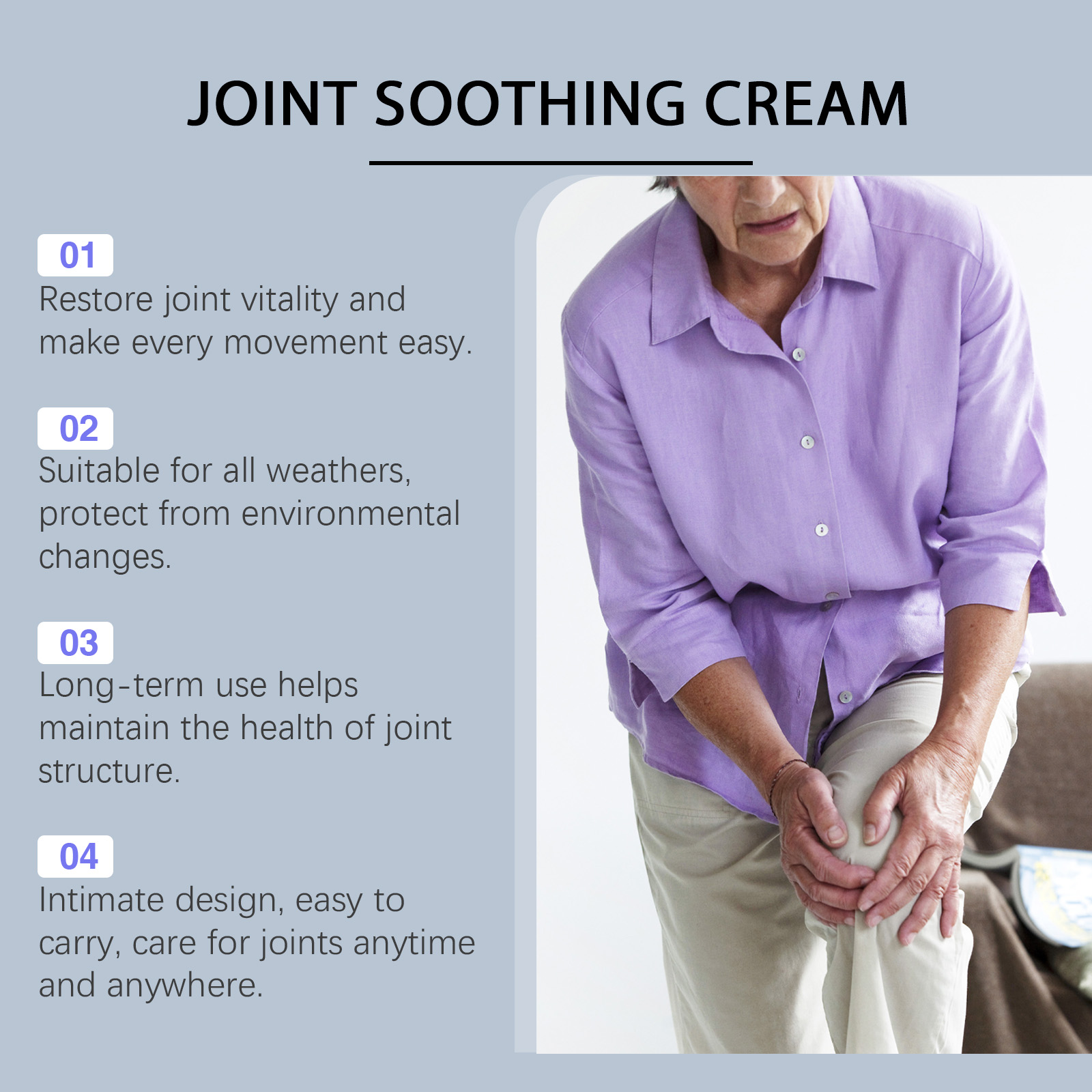 JOINT SOOTHING CREAM

01
Restore joint vitality and make every movement easy.

02
Suitable for all weathers, protect from environmental changes.

03
Long-term use helps maintain the health of joint structure.

04
Intimate design, easy to carry, care for joints anytime and anywhere.