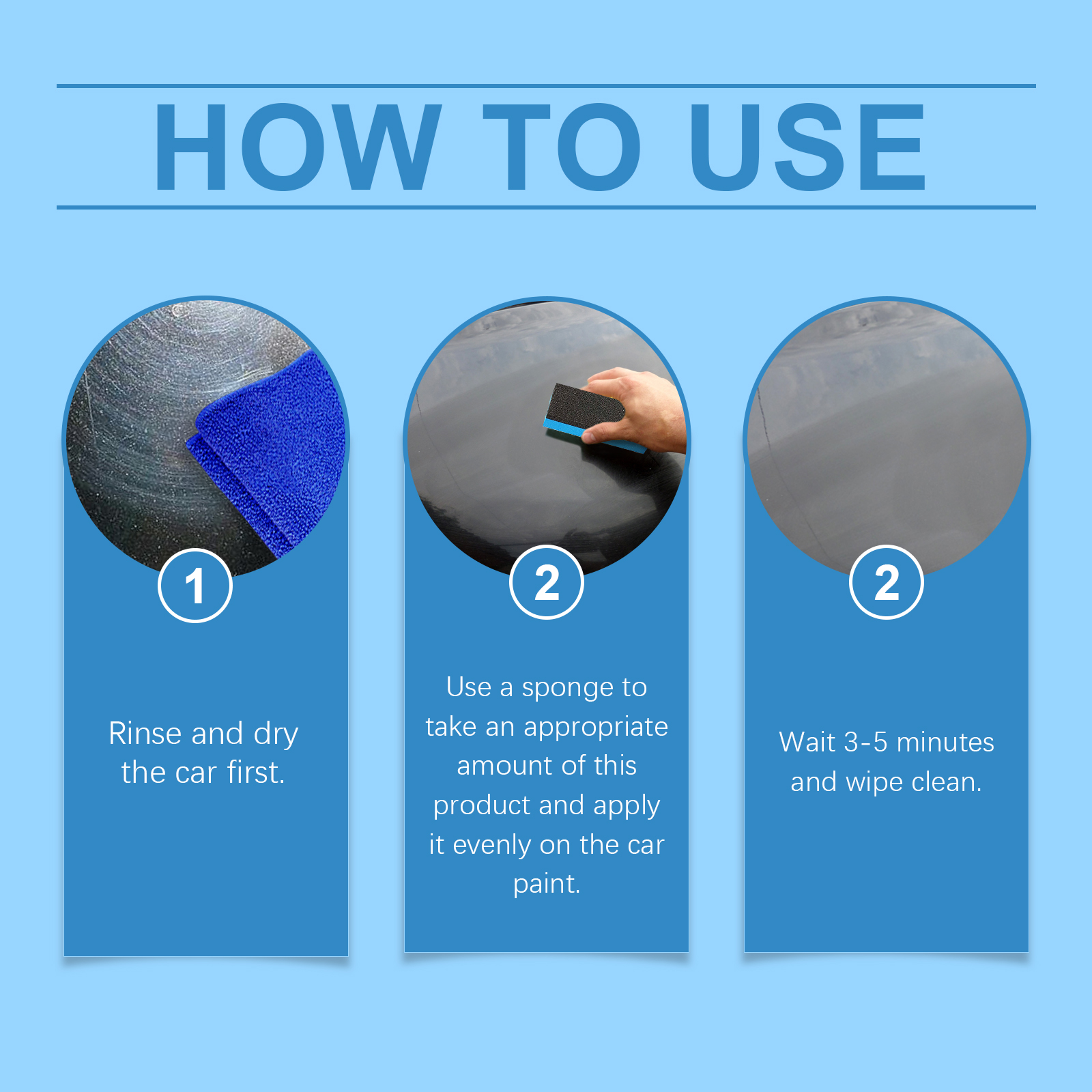 HOW TO USE

1

Rinse and dry the car first.

2

Use a sponge to take an appropriate amount of this product and apply it evenly on the car paint.

2

Wait 3-5 minutes and wipe clean.