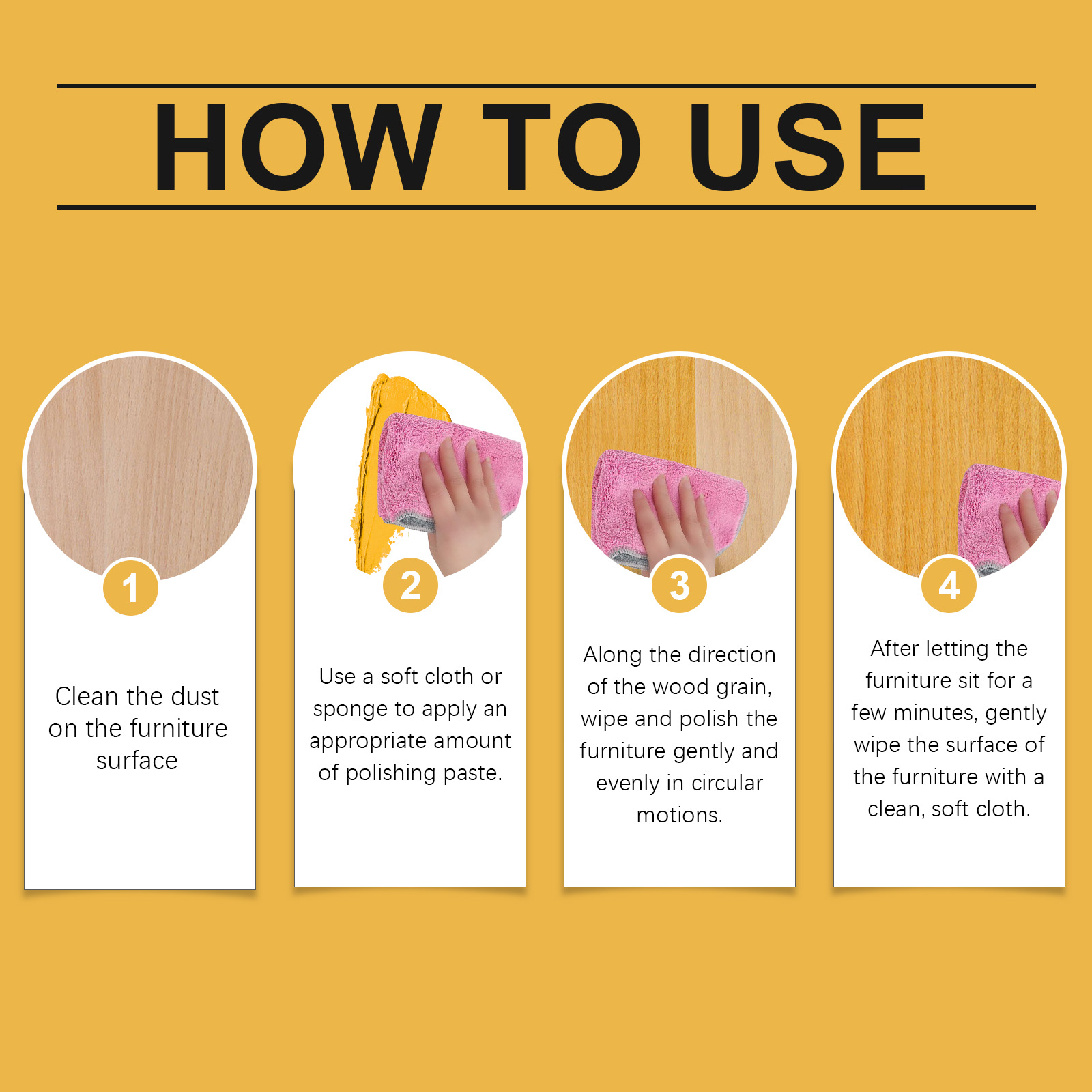 HOW TO USE

1

Clean the dust on the furniture surface

2

Use a soft cloth or sponge to apply an appropriate amount of polishing paste.

3

Along the direction of the wood grain, wipe and polish the furniture gently and evenly in circular motions.

4

After letting the furniture sit for a few minutes, gently wipe the surface of the furniture with a clean, soft cloth.