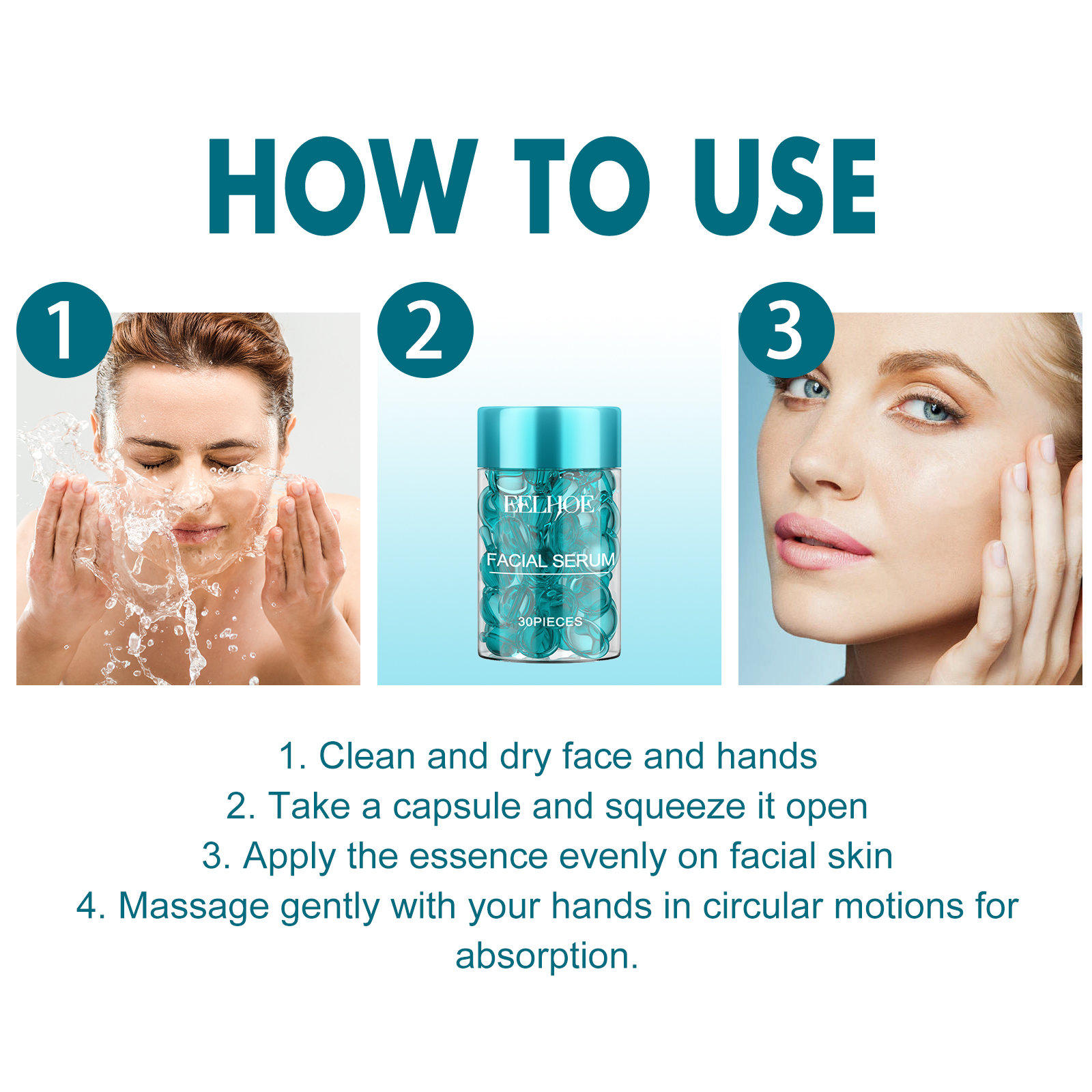 HOW TO USE

1

2

EELHOE
FACIAL SERUM
30PIECES

3

1. Clean and dry face and hands
2. Take a capsule and squeeze it open
3. Apply the essence evenly on facial skin
4. Massage gently with your hands in circular motions for absorption.