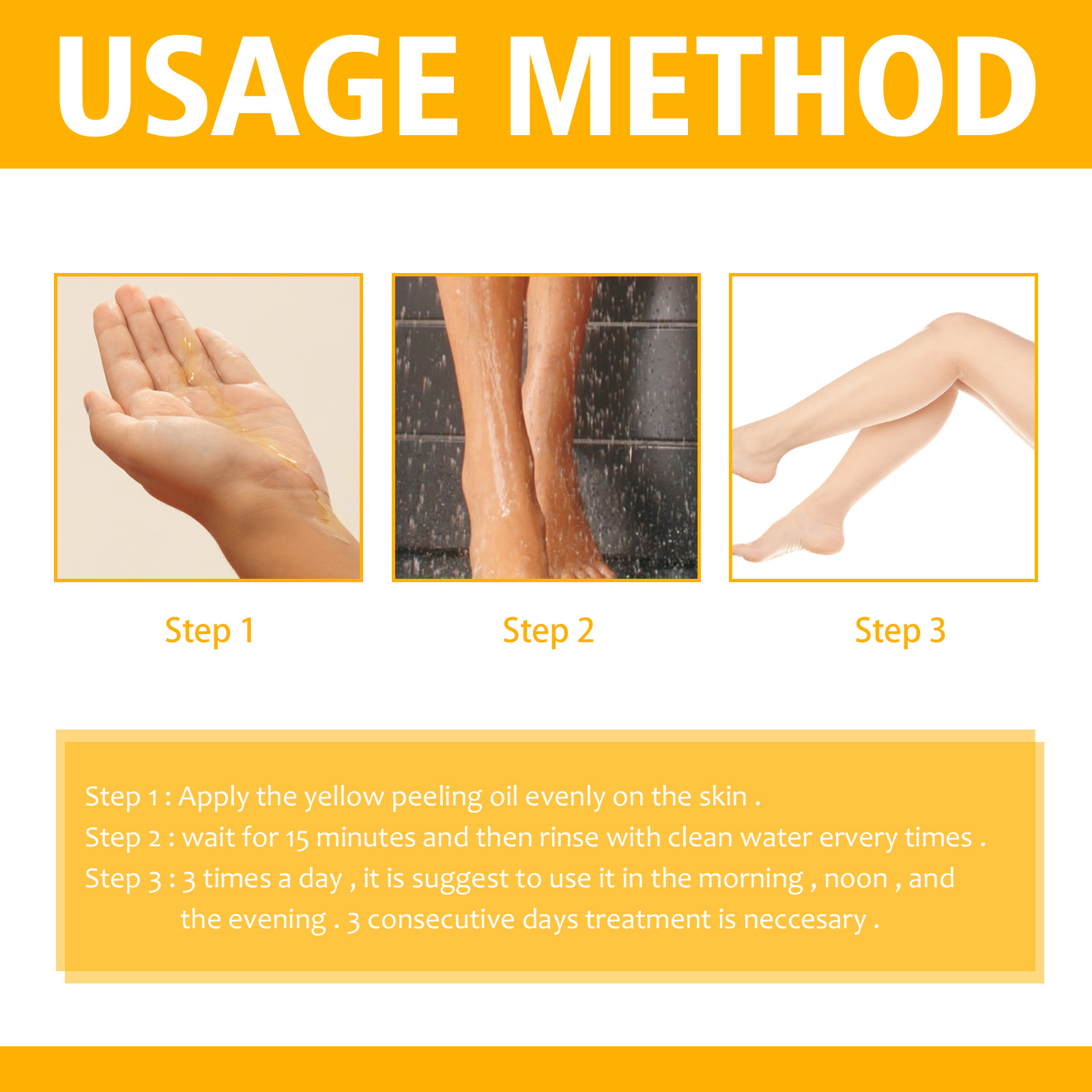 USAGE METHOD

Step 1

Step 2

Step 3

Step 1 : Apply the yellow peeling oil evenly on the skin .
Step 2 : wait for 15 minutes and then rinse with clean water ervery times .
Step 3 : 3 times a day , it is suggest to use it in the morning , noon , and the evening . 3 consecutive days treatment is neccesary .