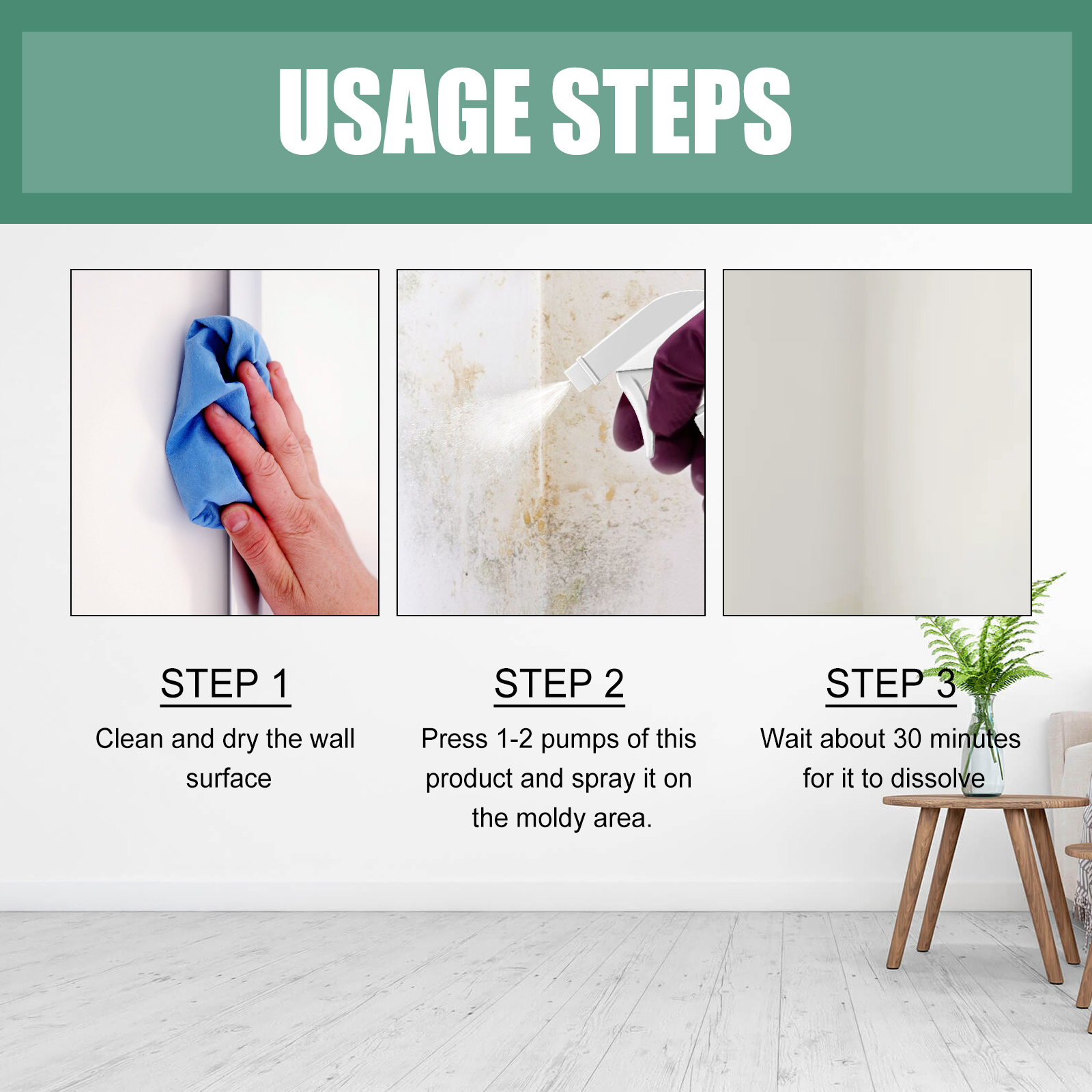 USAGE STEPS

STEP 1
Clean and dry the wall surface

STEP 2
Press 1-2 pumps of this product and spray it on the moldy area.

STEP 3
Wait about 30 minutes for it to dissolve