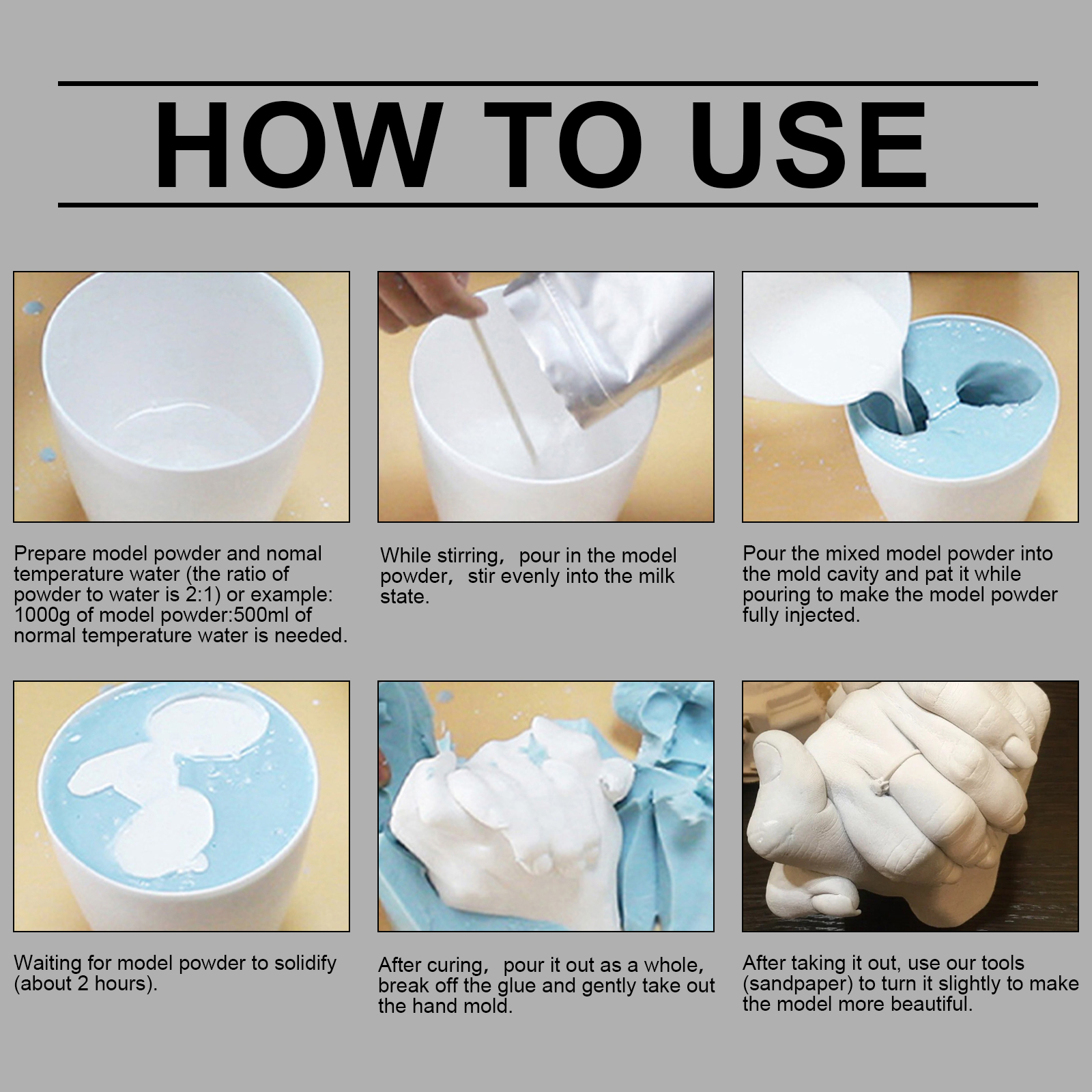 HOW TO USE

Prepare model powder and nomal temperature water (the ratio of powder to water is 2:1) or example: 1000g of model powder:500ml of normal temperature water is needed.

While stirring, pour in the model powder, stir evenly into the milk state.

Pour the mixed model powder into the mold cavity and pat it while pouring to make the model powder fully injected.

Waiting for model powder to solidify (about 2 hours).

After curing, pour it out as a whole, break off the glue and gently take out the hand mold.

After taking it out, use our tools (sandpaper) to turn it slightly to make the model more beautiful.