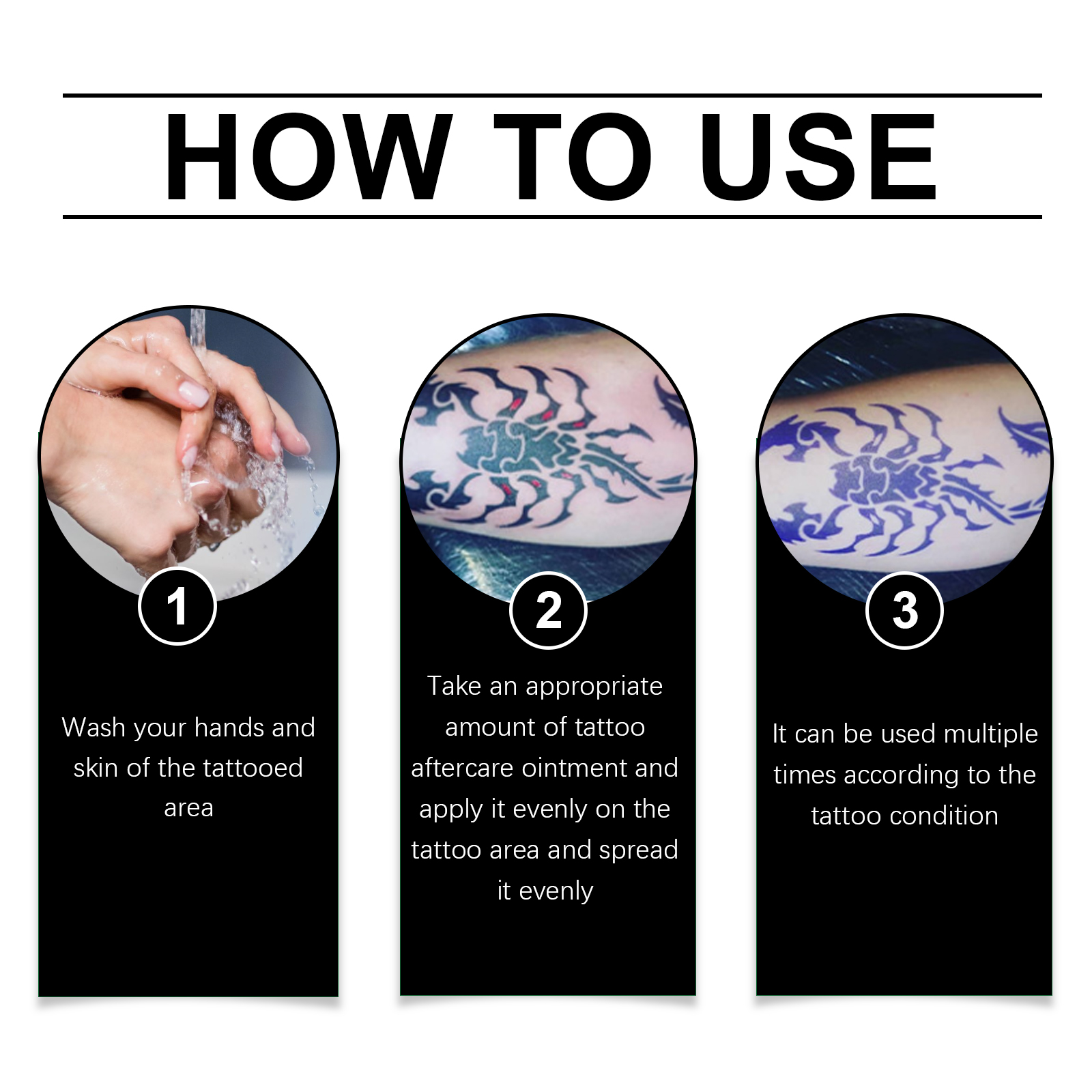 HOW TO USE

1

Wash your hands and skin of the tattooed area

2

Take an appropriate amount of tattoo aftercare ointment and apply it evenly on the tattoo area and spread it evenly

3

It can be used multiple times according to the tattoo condition