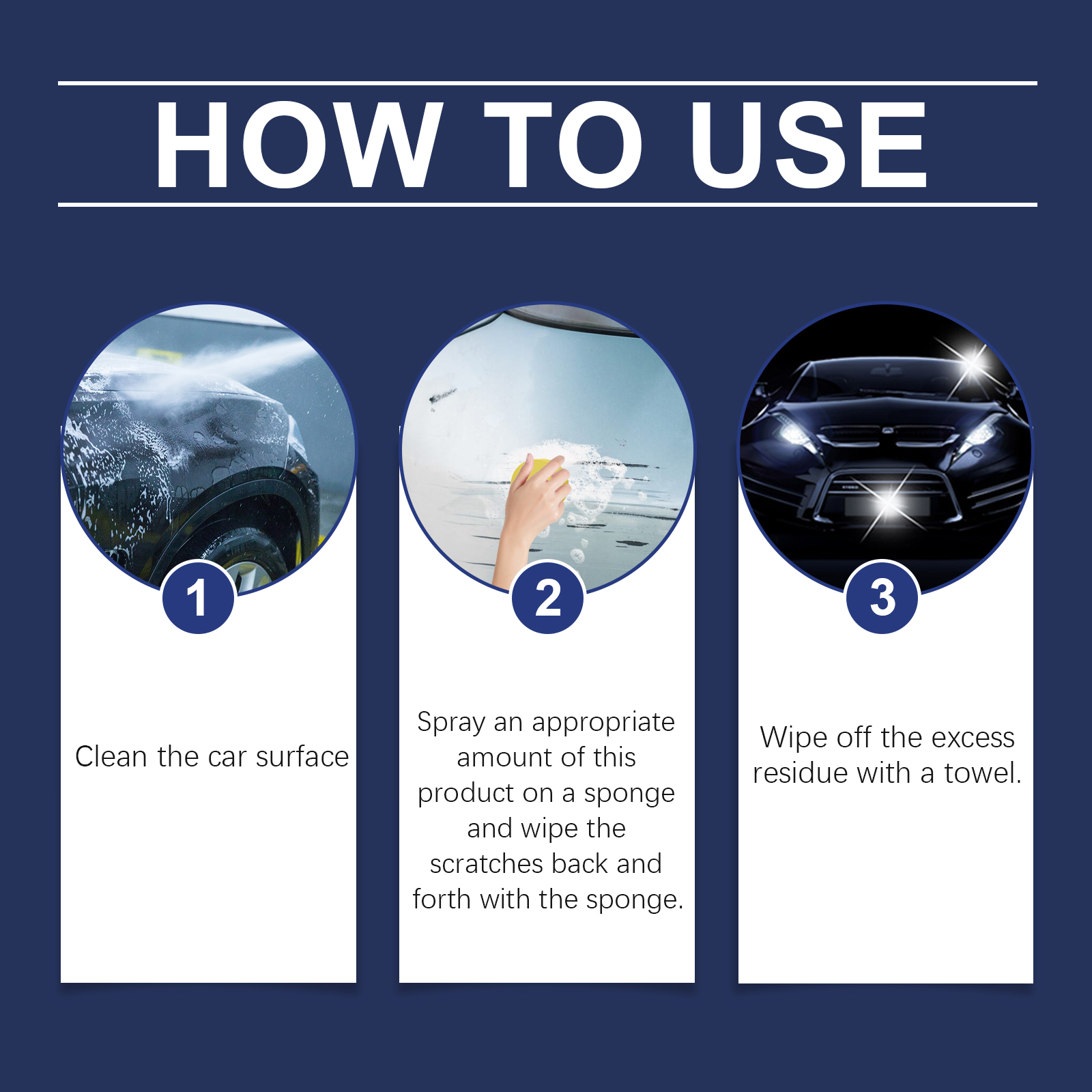 HOW TO USE

1

Clean the car surface

2

Spray an appropriate amount of this product on a sponge and wipe the scratches back and forth with the sponge.

3

Wipe off the excess residue with a towel.