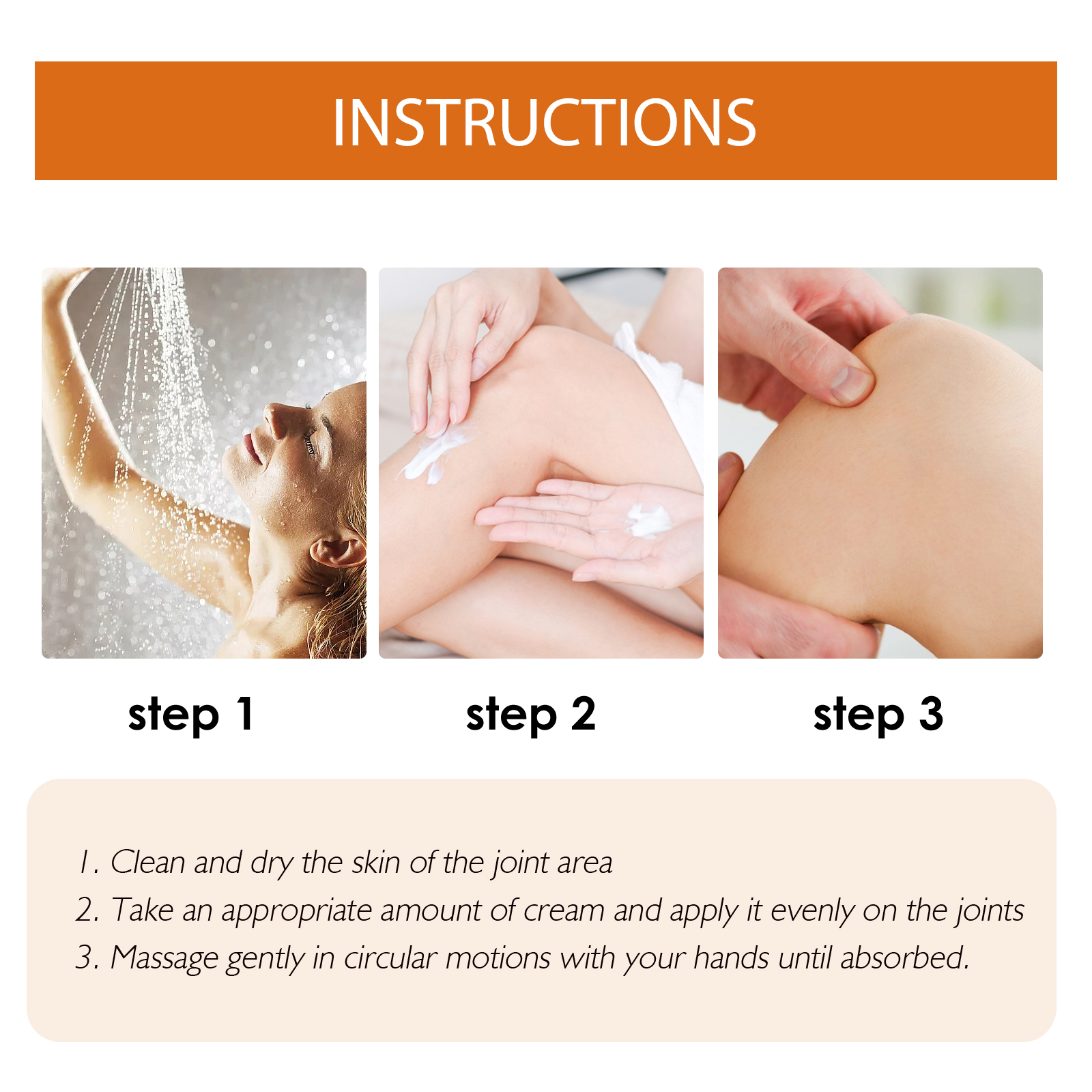 INSTRUCTIONS

step 1

step 2

step 3

1. Clean and dry the skin of the joint area
2. Take an appropriate amount of cream and apply it evenly on the joints
3. Massage gently in circular motions with your hands until absorbed.