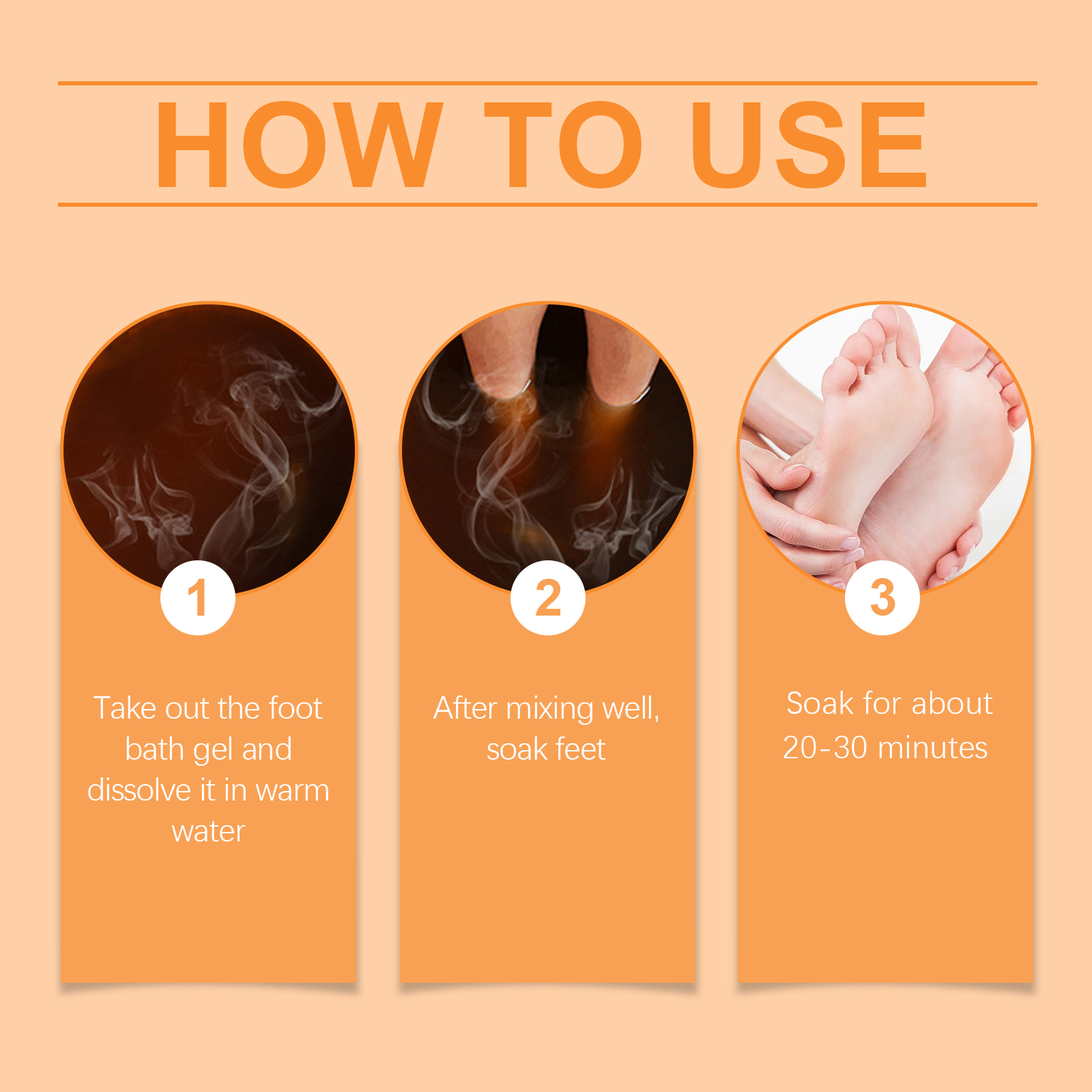 HOW TO USE

1

Take out the foot bath gel and dissolve it in warm water

2

After mixing well, soak feet

3

Soak for about 20-30 minutes