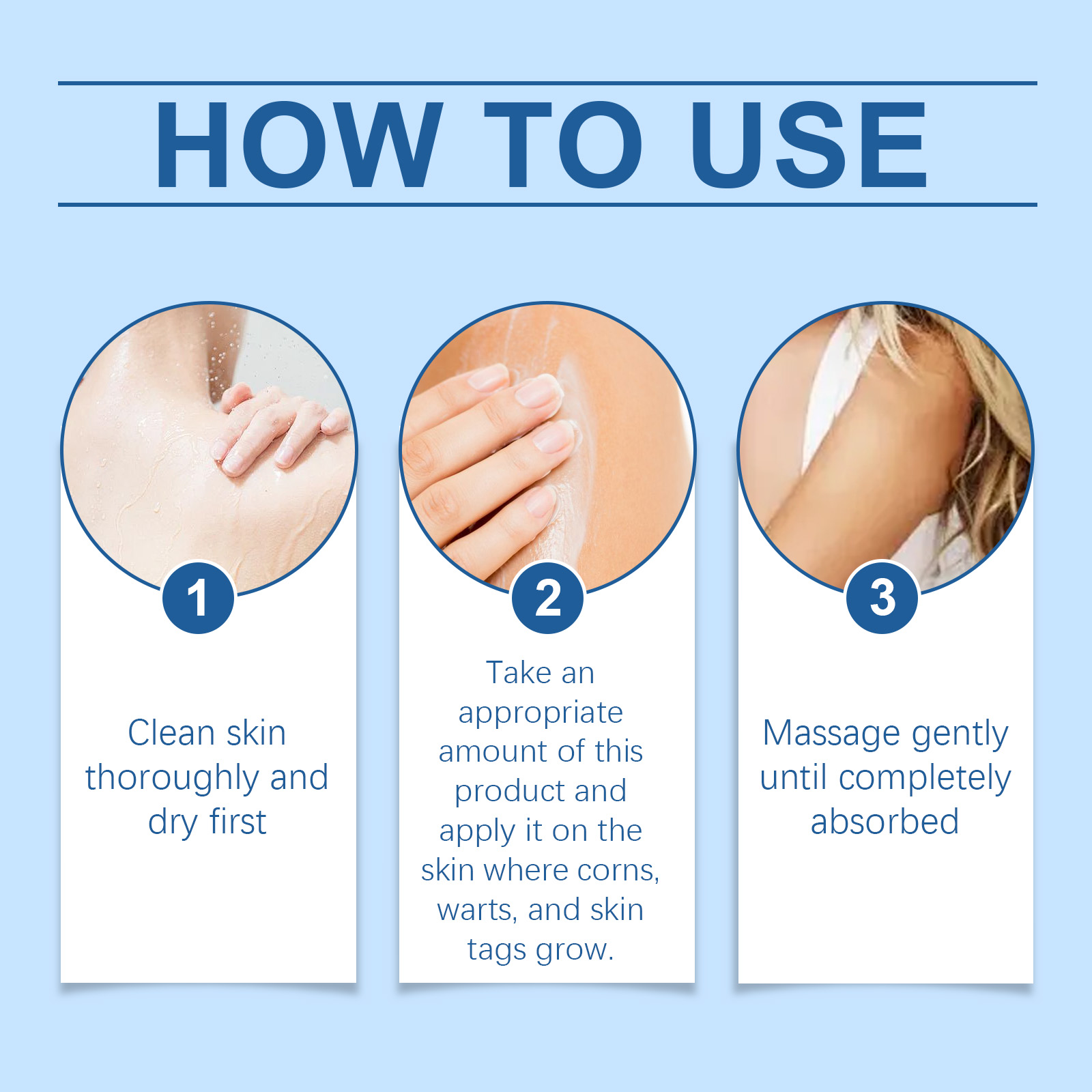 HOW TO USE

1

Clean skin thoroughly and dry first

2

Take an appropriate amount of this product and apply it on the skin where corns, warts, and skin tags grow.

3

Massage gently until completely absorbed