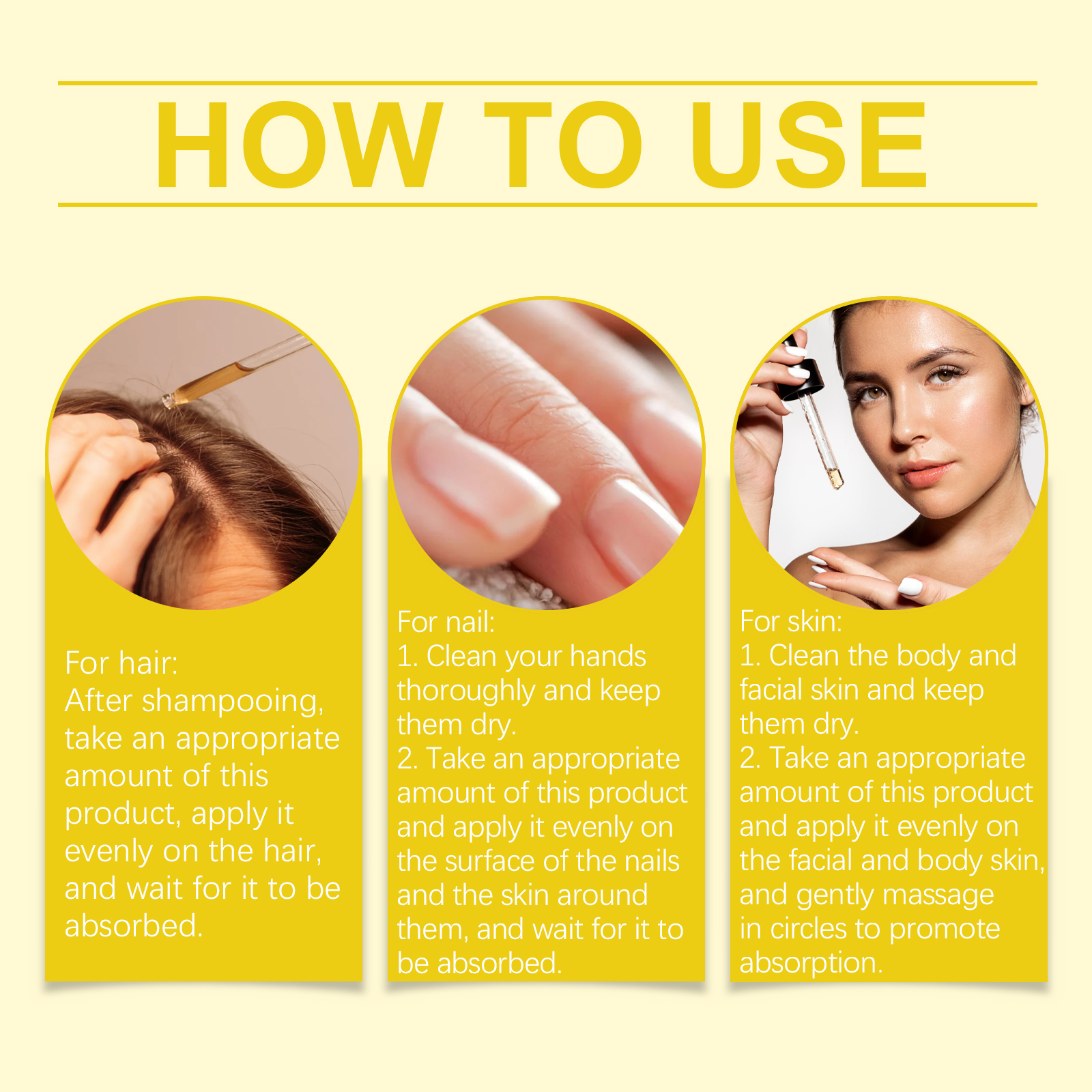 HOW TO USE

For hair:
After shampooing, take an appropriate amount of this product, apply it evenly on the hair, and wait for it to be absorbed.

For nail:
1. Clean your hands thoroughly and keep them dry.
2. Take an appropriate amount of this product and apply it evenly on the surface of the nails and the skin around them, and wait for it to be absorbed.

For skin:
1. Clean the body and facial skin and keep them dry.
2. Take an appropriate amount of this product and apply it evenly on the facial and body skin, and gently massage in circles to promote absorption.