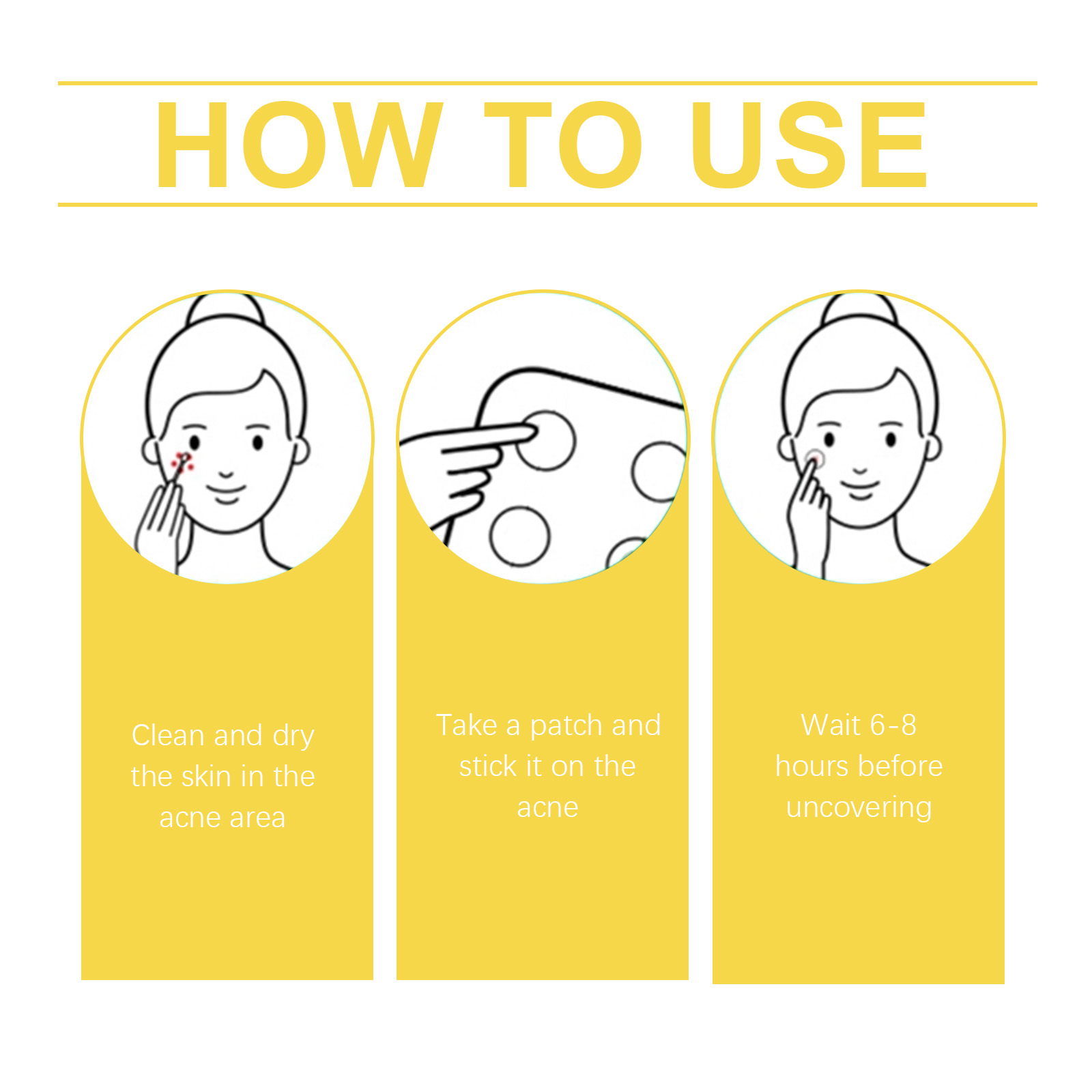 HOW TO USE

Clean and dry the skin in the acne area

Take a patch and stick it on the acne

Wait 6-8 hours before uncovering