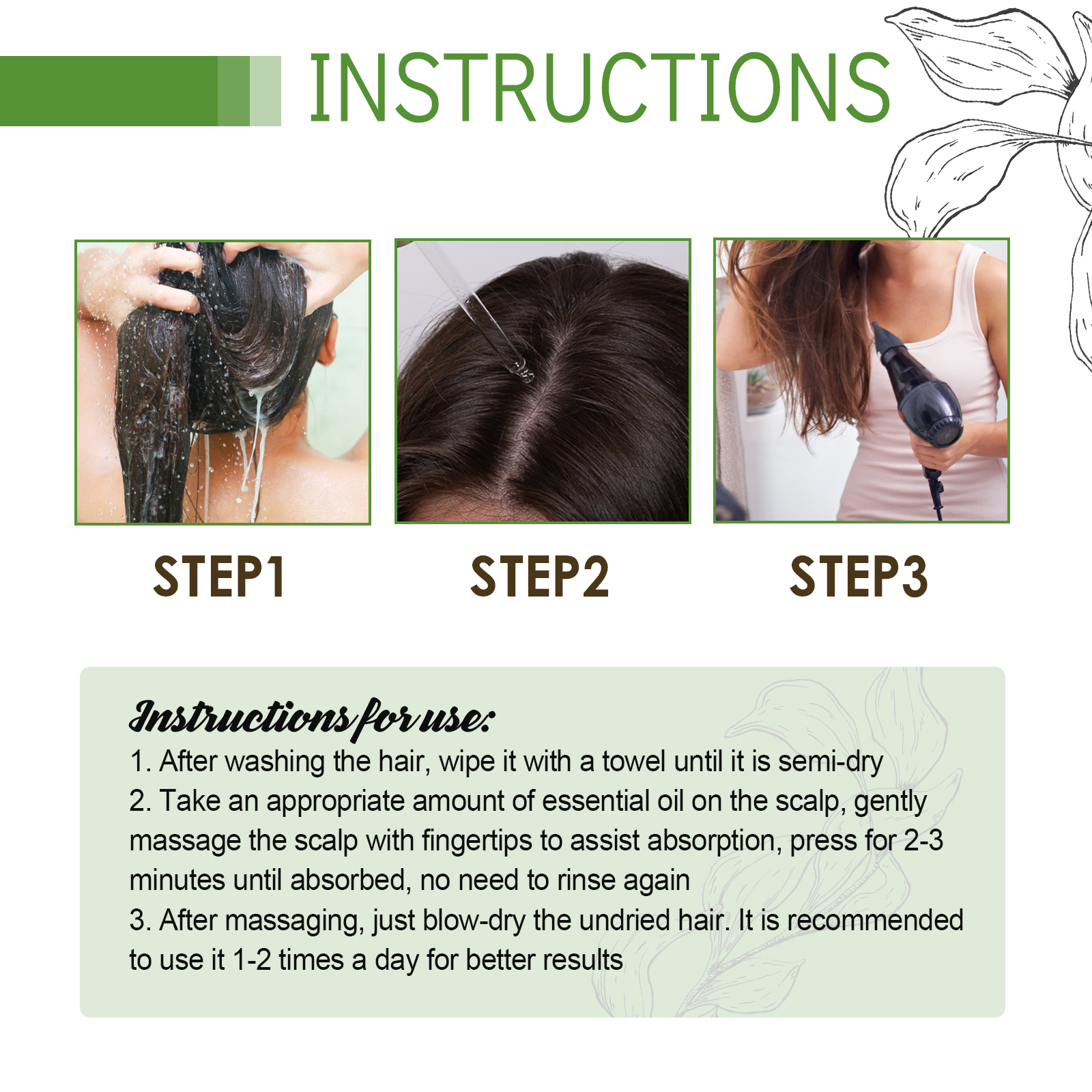 INSTRUCTIONS

STEP1

STEP2

STEP3

Instructions for use:

1. After washing the hair, wipe it with a towel until it is semi-dry

2. Take an appropriate amount of essential oil on the scalp, gently massage the scalp with fingertips to assist absorption, press for 2-3 minutes until absorbed, no need to rinse again

3. After massaging, just blow-dry the undried hair. It is recommended to use it 1-2 times a day for better results