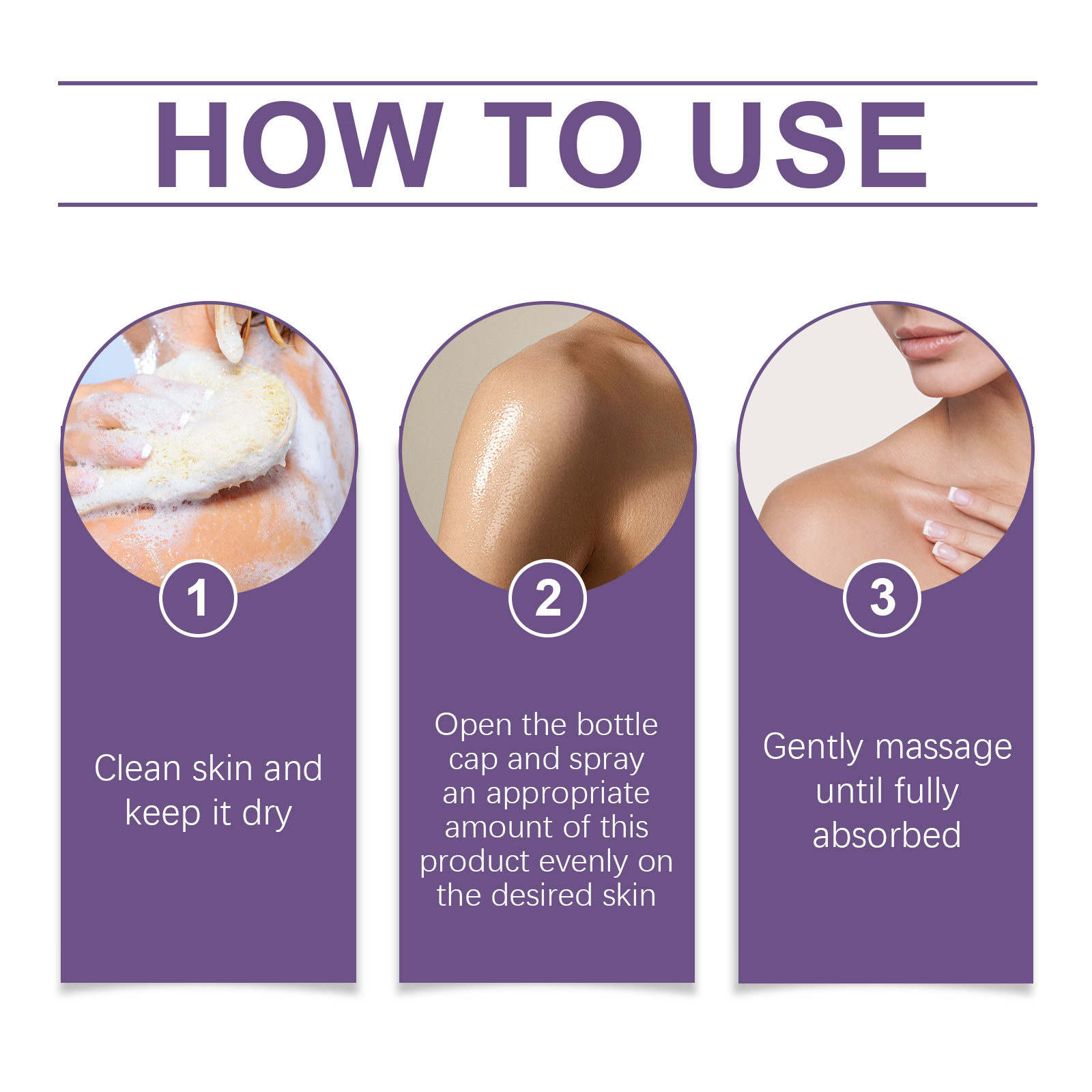 HOW TO USE

1

Clean skin and keep it dry

2

Open the bottle cap and spray an appropriate amount of this product evenly on the desired skin

3

Gently massage until fully absorbed