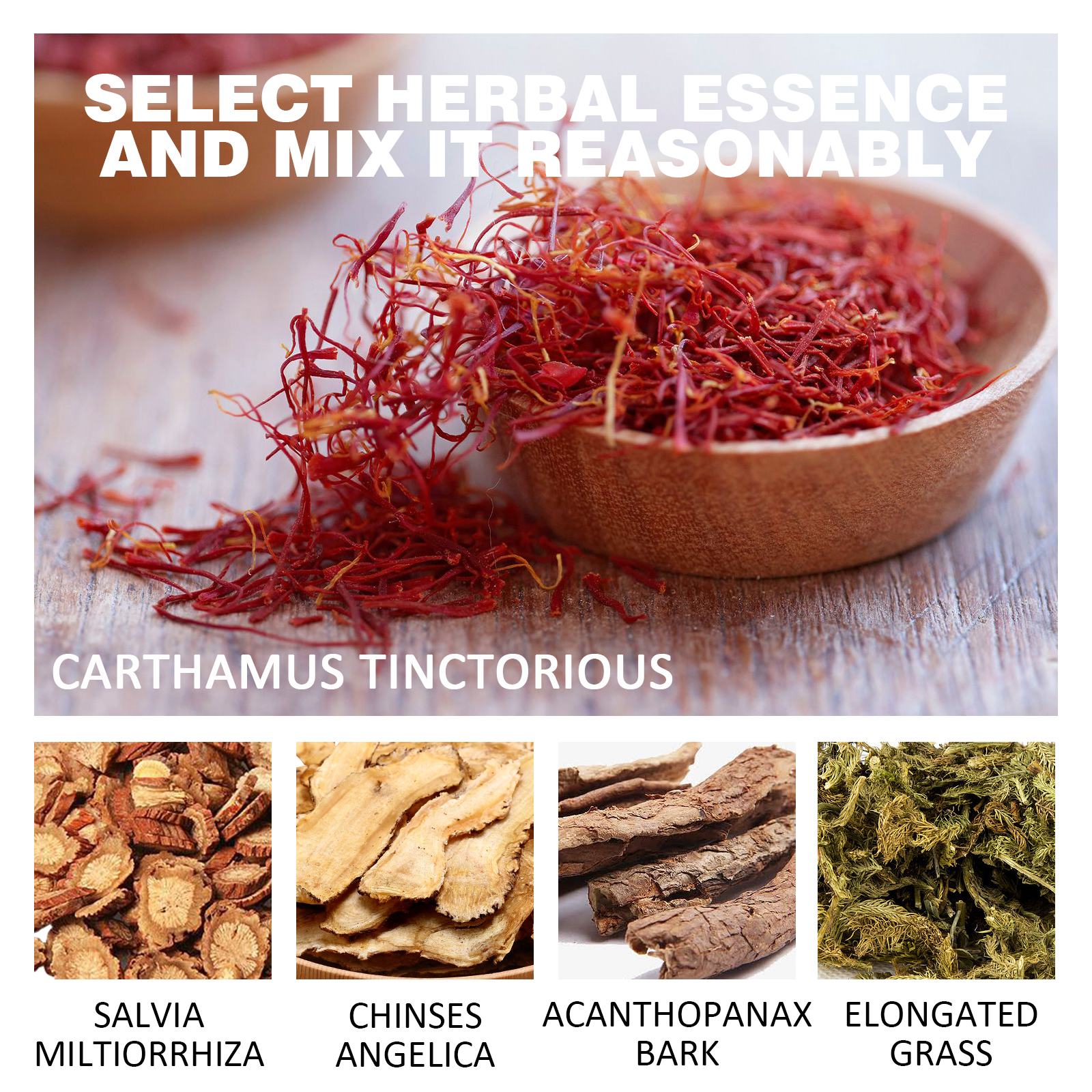 SELECT HERBAL ESSENCE AND MIX IT REASONABLY

CARTHAMUS TINCTORIOUS

SALVIA MILTIORRHIZA

CHINSES ANGELICA

ACANTHOPANAX BARK

ELONGATED GRASS