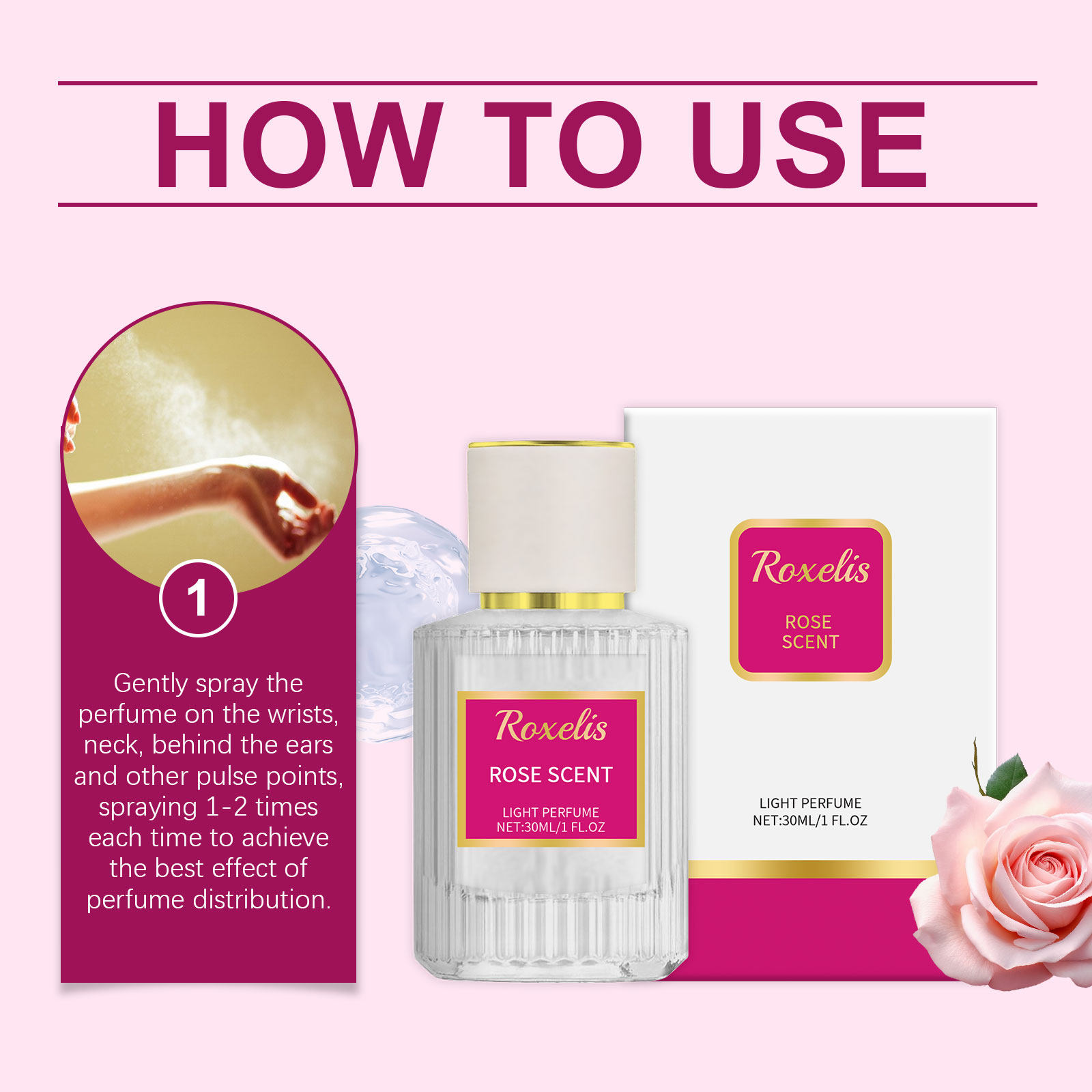 HOW TO USE

1

Gently spray the perfume on the wrists, neck, behind the ears and other pulse points, spraying 1-2 times each time to achieve the best effect of perfume distribution.

Roxelis
ROSE SCENT
LIGHT PERFUME
NET:30ML/1 FL.OZ

Roxelis
ROSE SCENT

LIGHT PERFUME
NET:30ML/1 FL.OZ