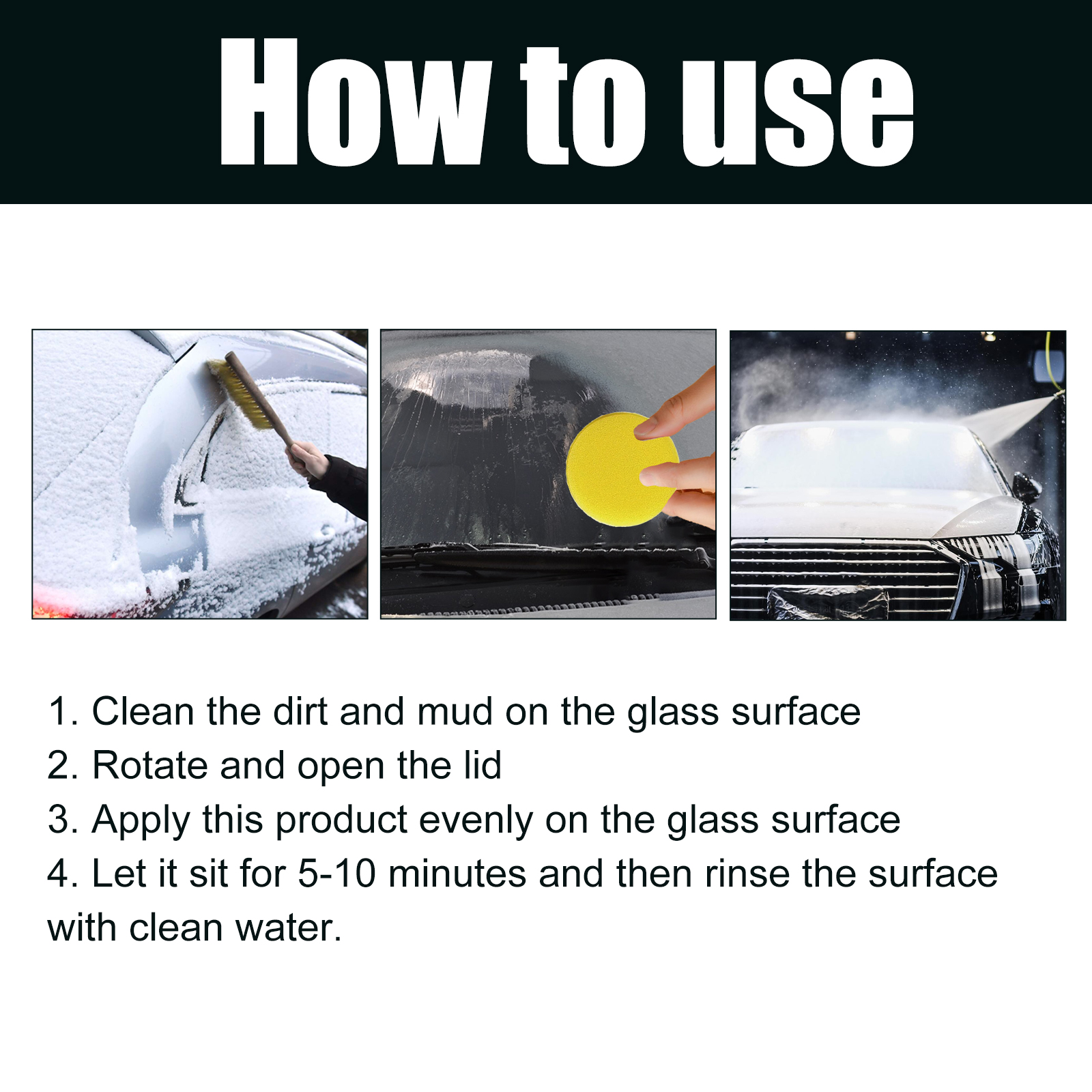 How to use

1. Clean the dirt and mud on the glass surface
2. Rotate and open the lid
3. Apply this product evenly on the glass surface
4. Let it sit for 5-10 minutes and then rinse the surface with clean water.