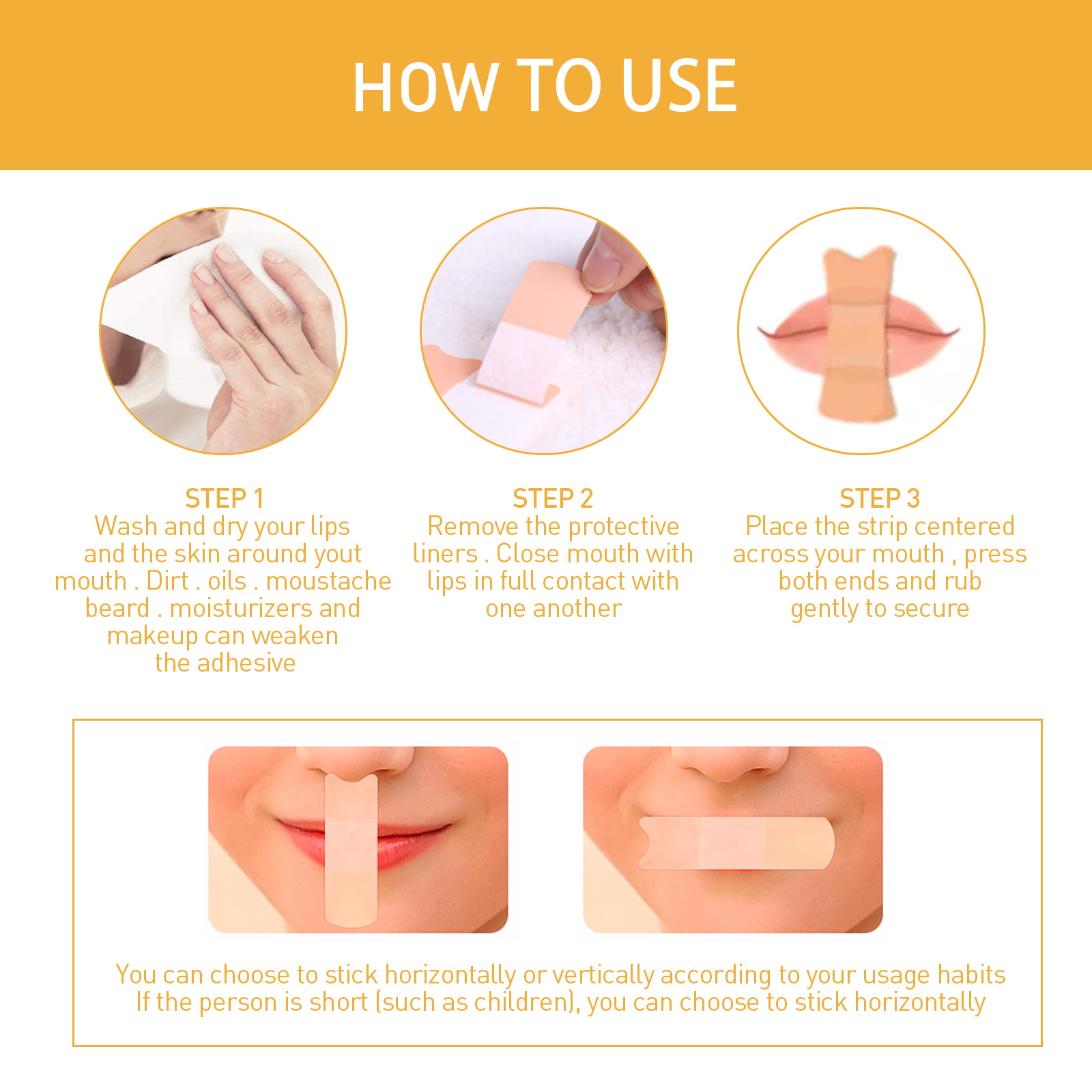 HOW TO USE

STEP 1
Wash and dry your lips and the skin around yout mouth . Dirt . oils . moustache beard . moisturizers and makeup can weaken the adhesive

STEP 2
Remove the protective liners . Close mouth with lips in full contact with one another

STEP 3
Place the strip centered across your mouth , press both ends and rub gently to secure

You can choose to stick horizontally or vertically according to your usage habits
If the person is short (such as children), you can choose to stick horizontally