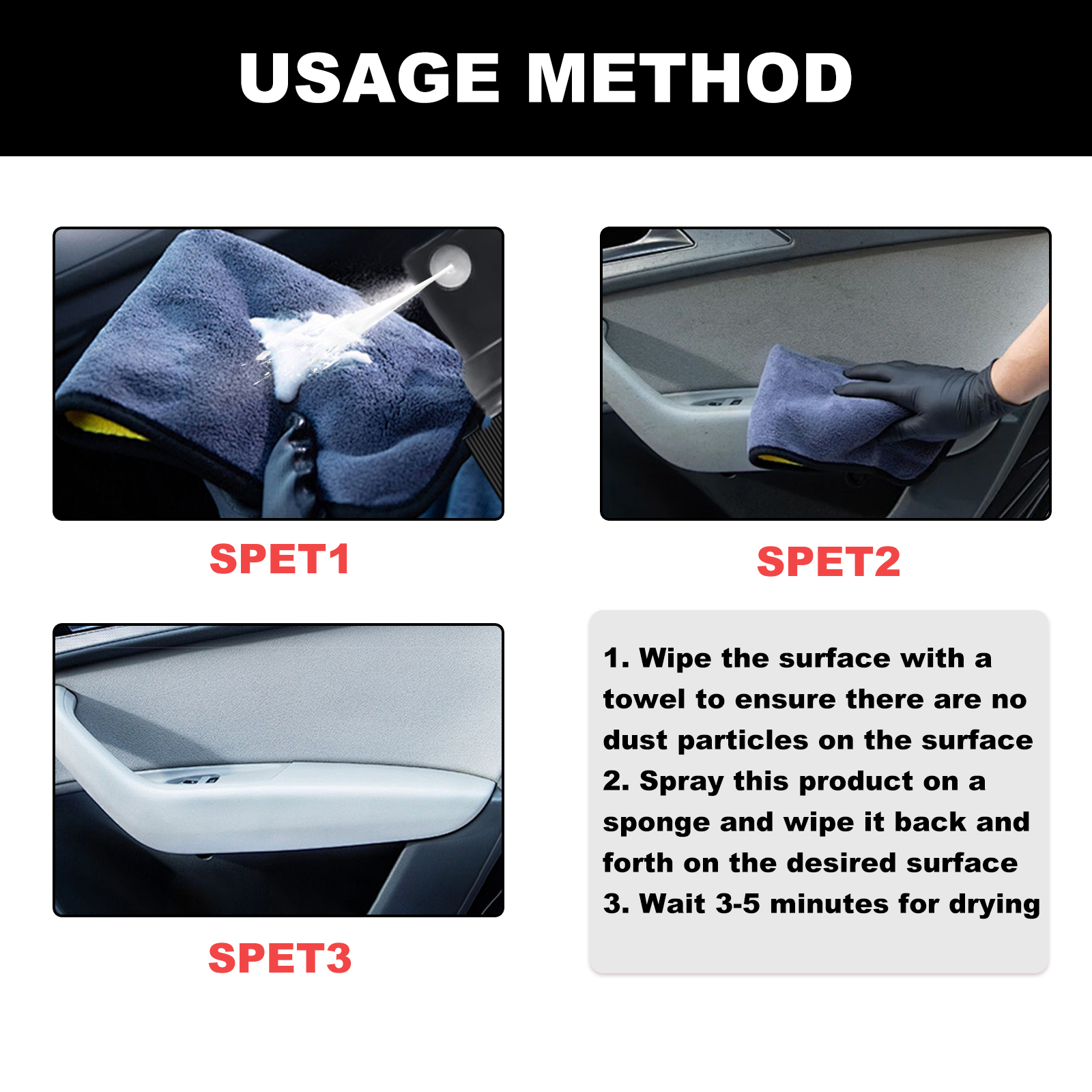 USAGE METHOD

SPET1

SPET2

SPET3

1. Wipe the surface with a towel to ensure there are no dust particles on the surface
2. Spray this product on a sponge and wipe it back and forth on the desired surface
3. Wait 3-5 minutes for drying