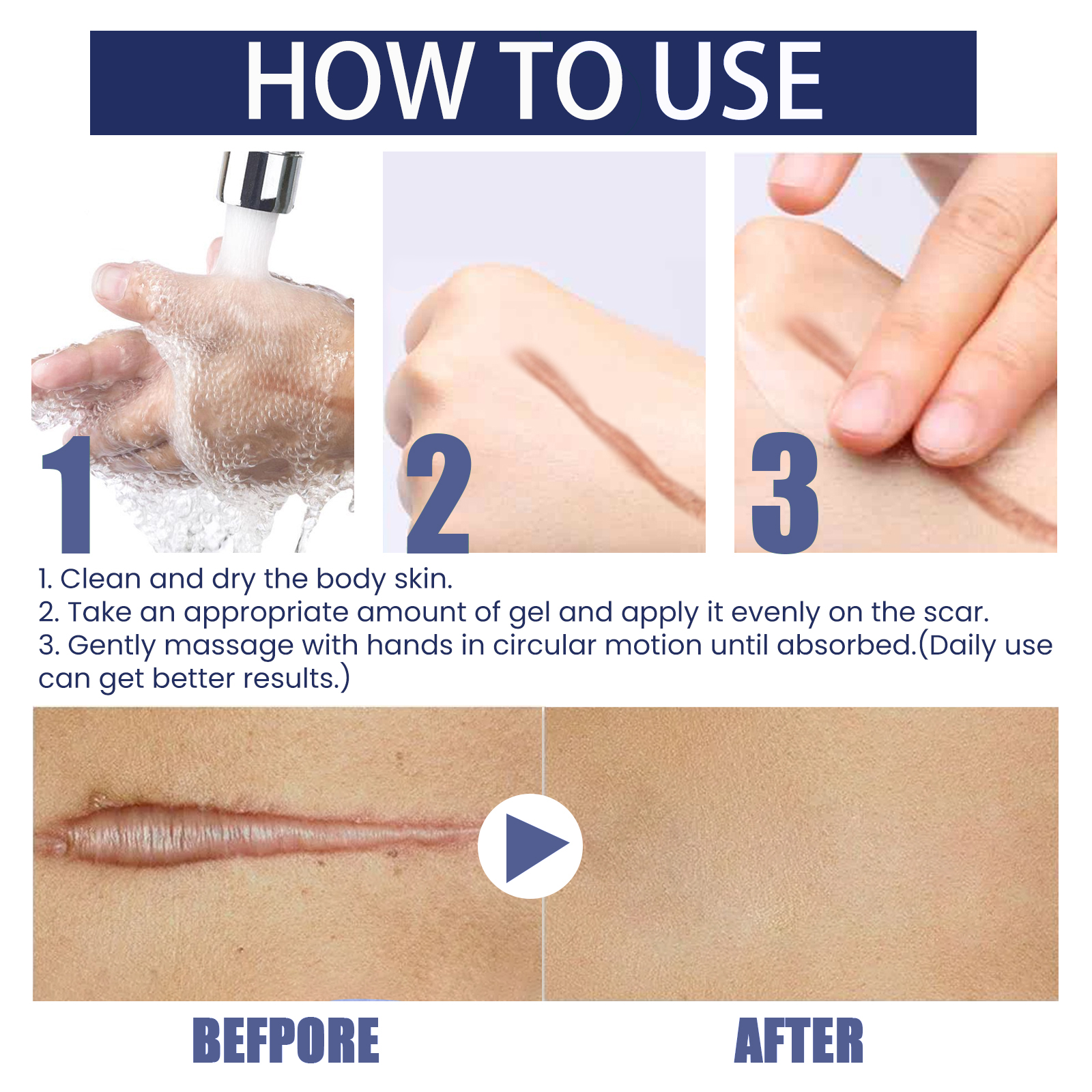 HOW TO USE

1

2

3

1. Clean and dry the body skin.
2. Take an appropriate amount of gel and apply it evenly on the scar.
3. Gently massage with hands in circular motion until absorbed.(Daily use can get better results.)

BEFPORE

AFTER