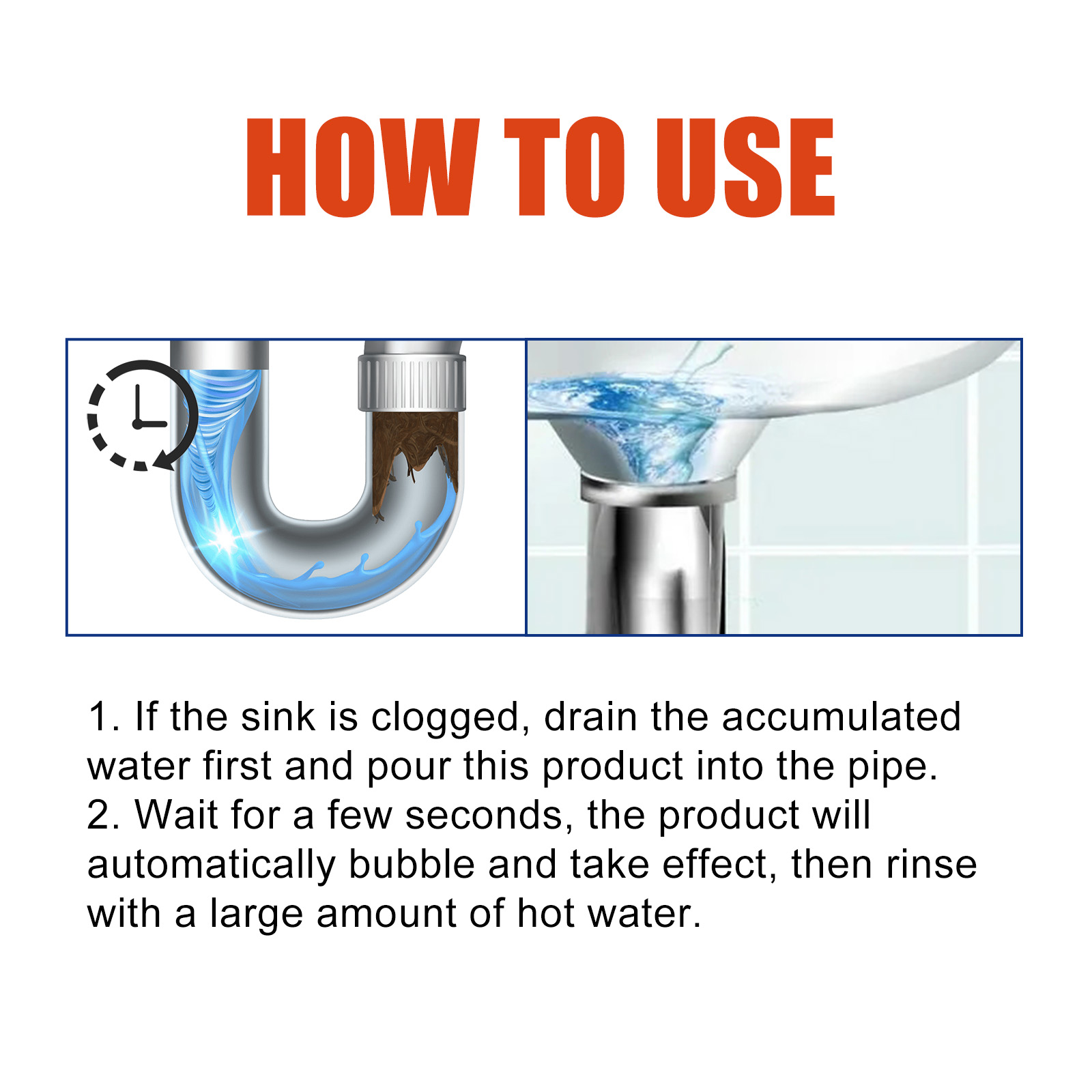 HOW TO USE

1. If the sink is clogged, drain the accumulated water first and pour this product into the pipe.
2. Wait for a few seconds, the product will automatically bubble and take effect, then rinse with a large amount of hot water.