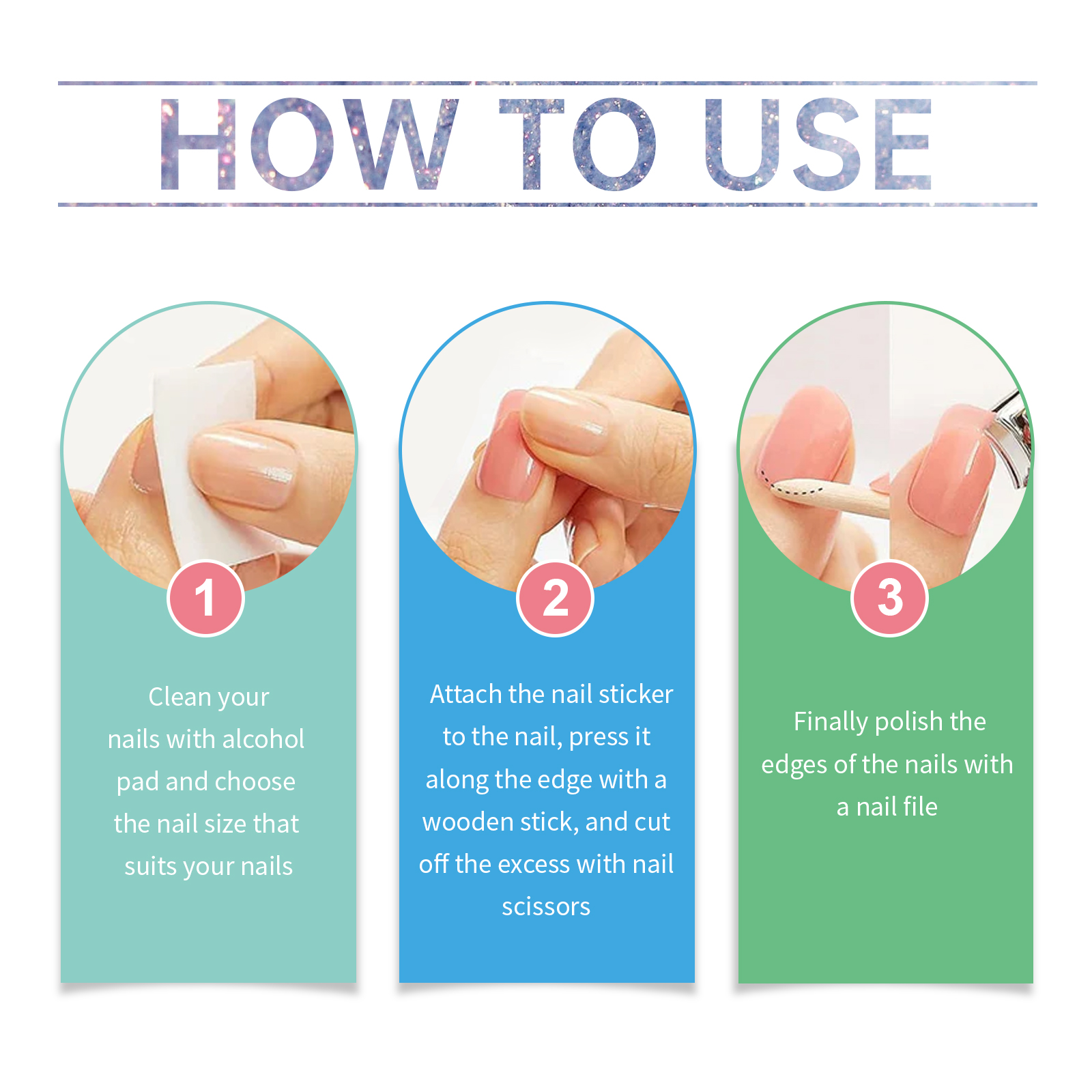 HOW TO USE

1

Clean your nails with alcohol pad and choose the nail size that suits your nails

2

Attach the nail sticker to the nail, press it along the edge with a wooden stick, and cut off the excess with nail scissors

3

Finally polish the edges of the nails with a nail file