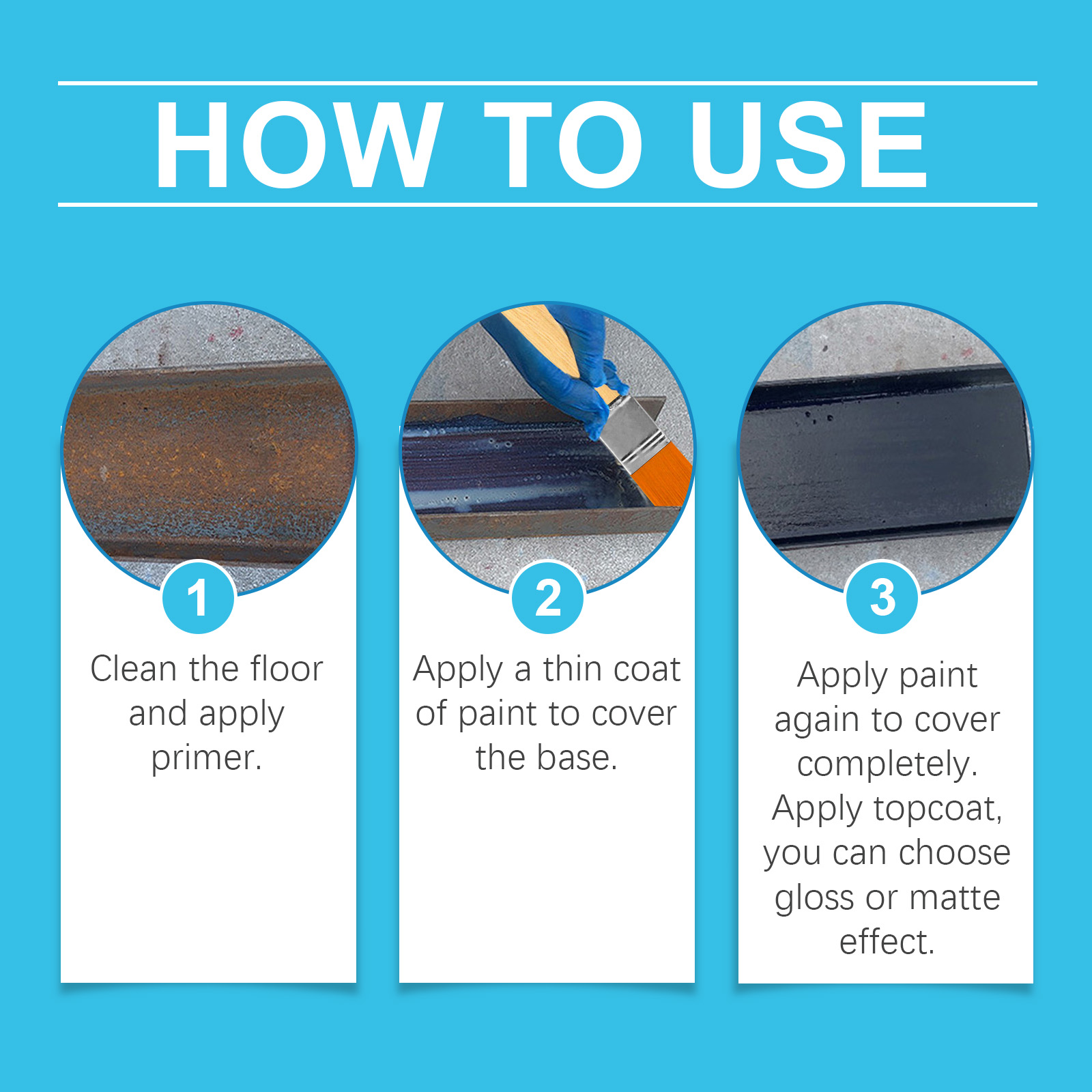 HOW TO USE

1

Clean the floor and apply primer.

2

Apply a thin coat of paint to cover the base.

3

Apply paint again to cover completely. Apply topcoat, you can choose gloss or matte effect.