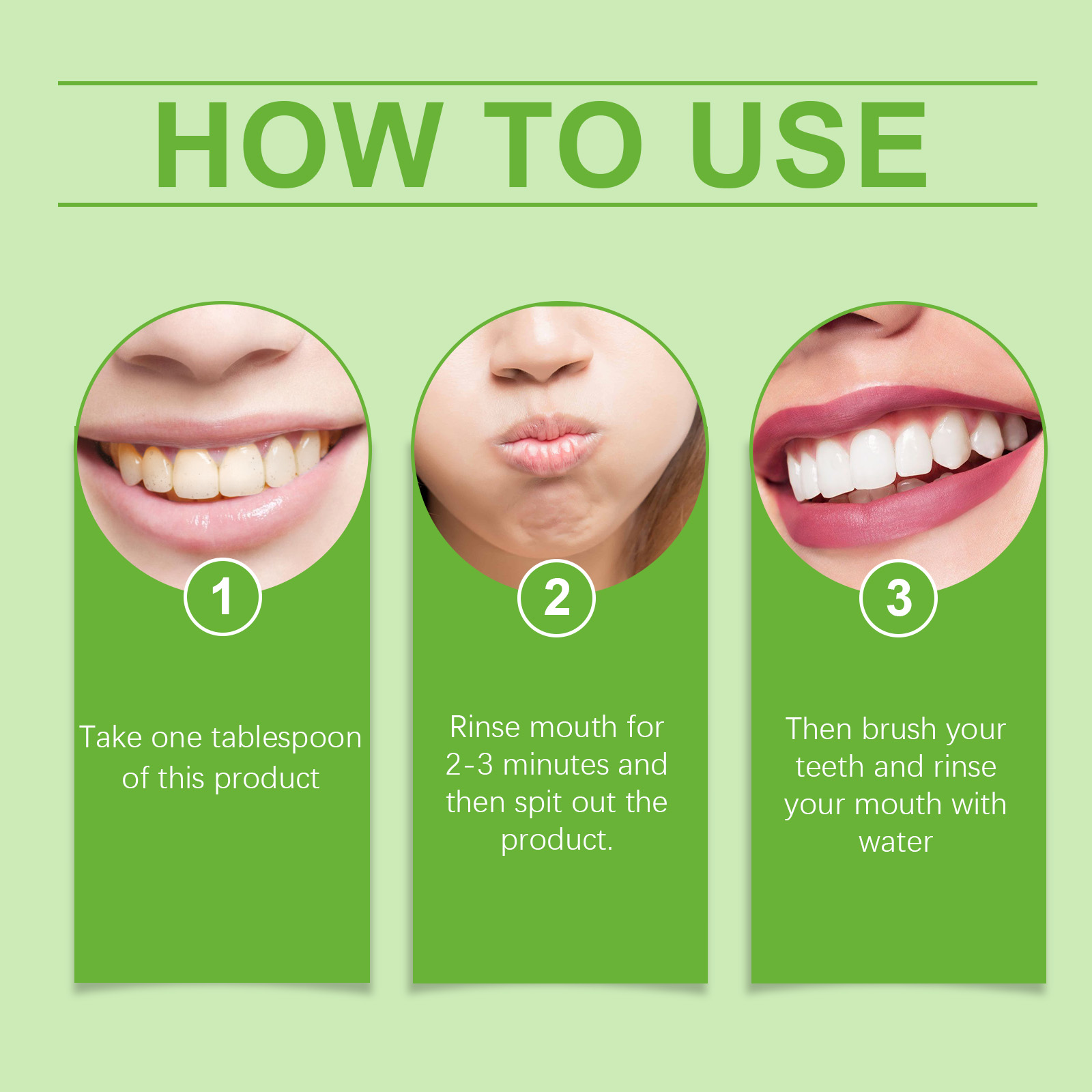 HOW TO USE

1

Take one tablespoon of this product

2

Rinse mouth for 2-3 minutes and then spit out the product.

3

Then brush your teeth and rinse your mouth with water