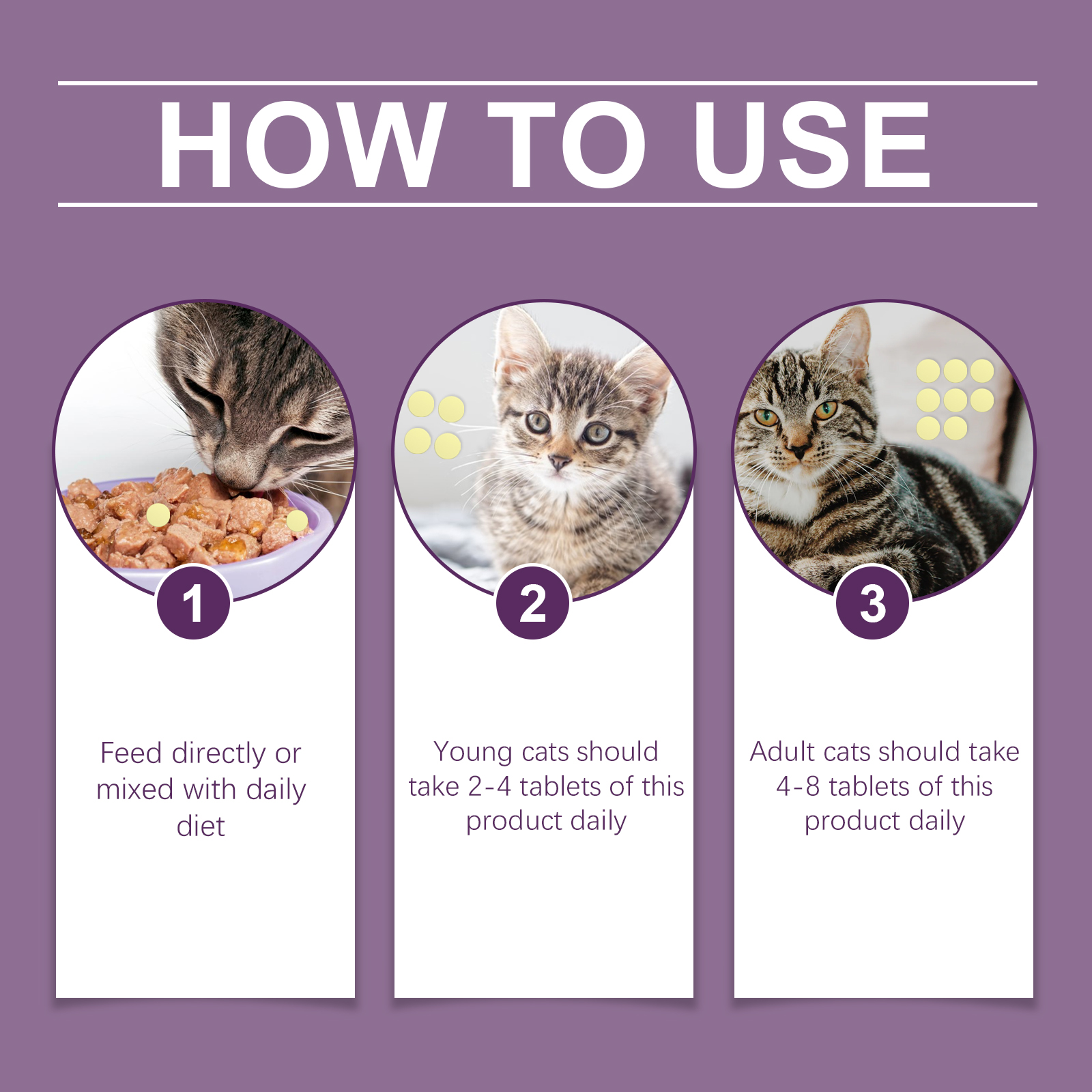 HOW TO USE

1

Feed directly or mixed with daily diet

2

Young cats should take 2-4 tablets of this product daily

3

Adult cats should take 4-8 tablets of this product daily