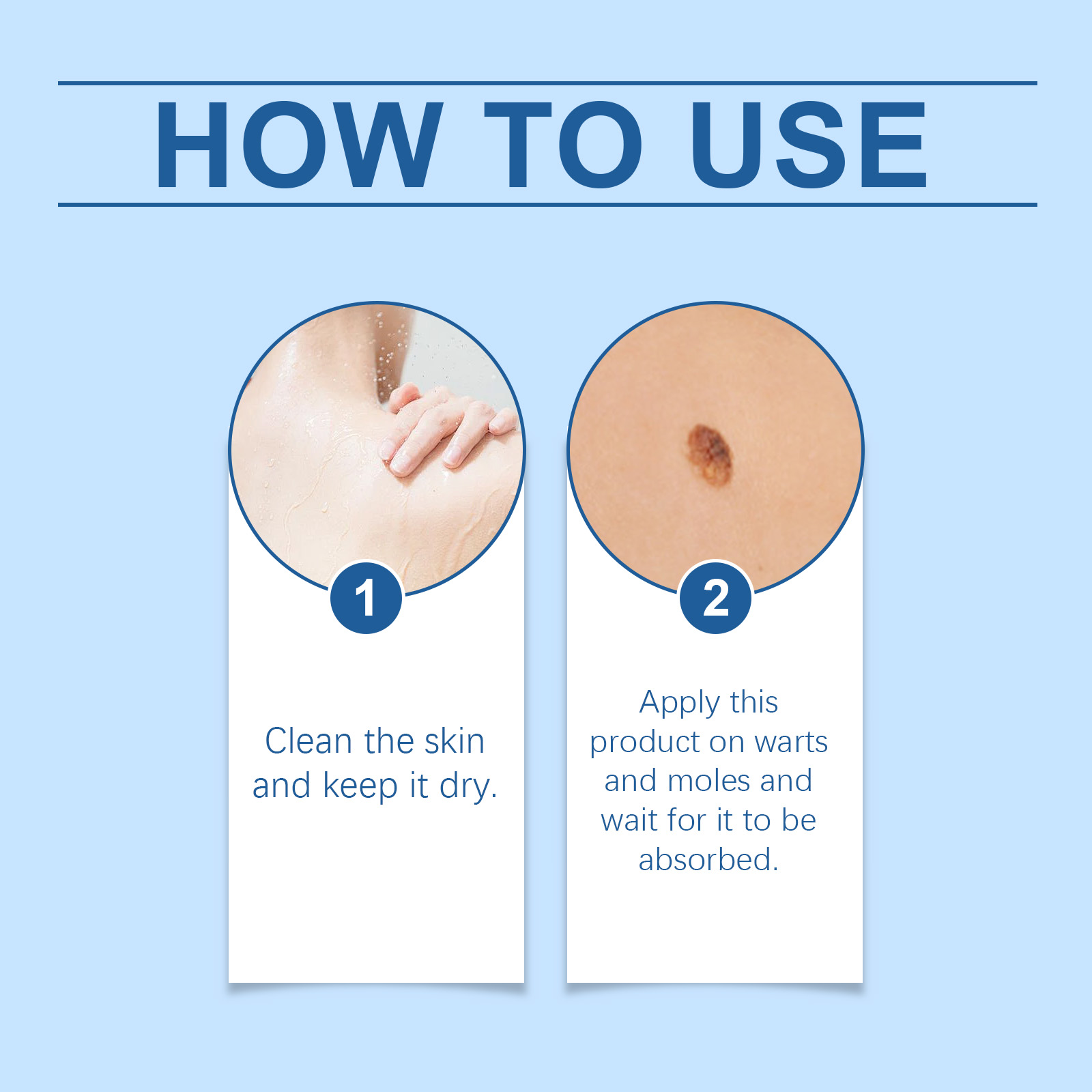 HOW TO USE

1

Clean the skin and keep it dry.

2

Apply this product on warts and moles and wait for it to be absorbed.