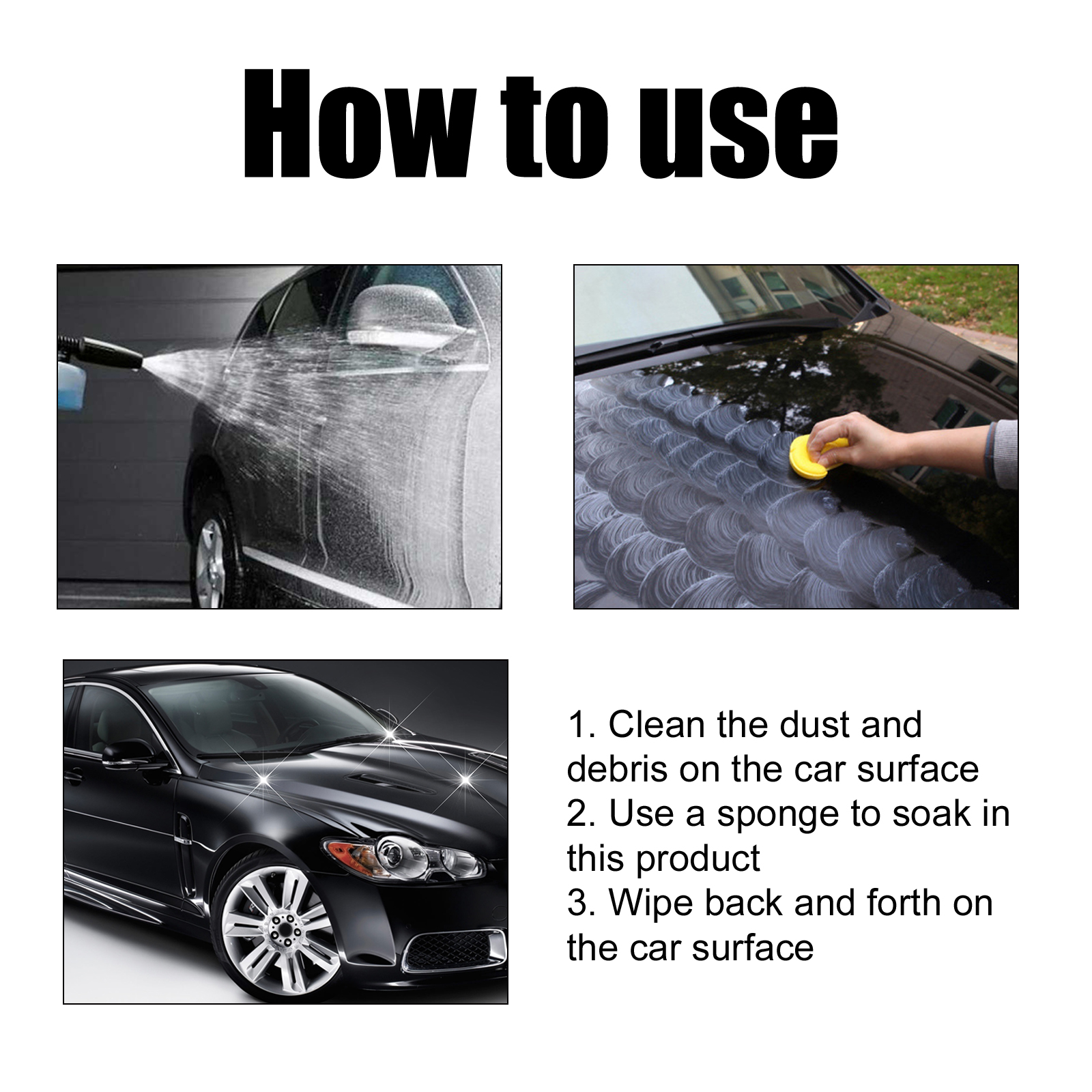 How to use

1. Clean the dust and debris on the car surface
2. Use a sponge to soak in this product
3. Wipe back and forth on the car surface